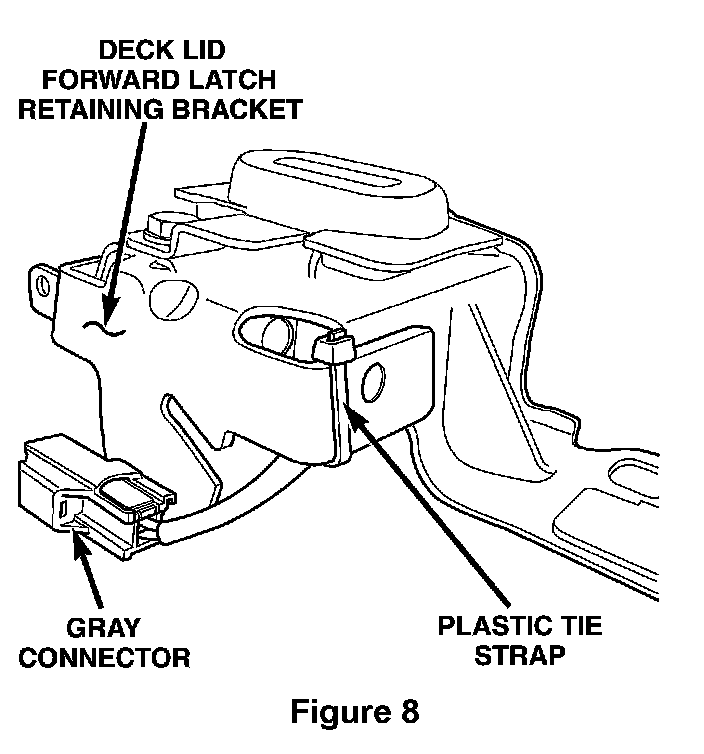 DECK LID
FORWARD LATCH
RETAINING BRACKET

GRAY
CONNECTOR

PLASTIC TIE
STRAP

Figure 8