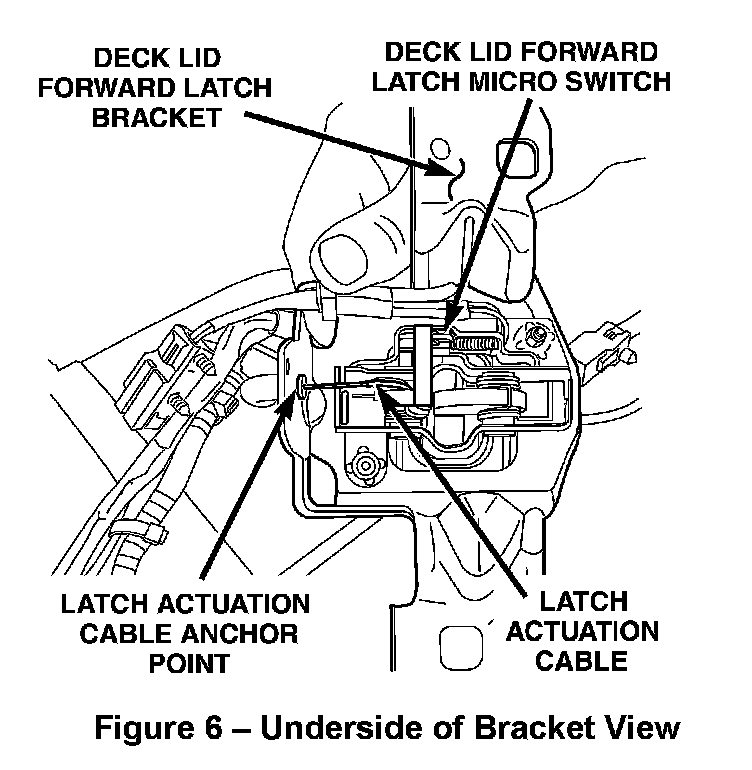 DECK LID FORWARD LATCH BRACKET

DECK LID FORWARD LATCH MICRO SWITCH

LATCH ACTUATION CABLE ANCHOR POINT

LATCH ACTUATION CABLE

Figure 6 – Underside of Bracket View