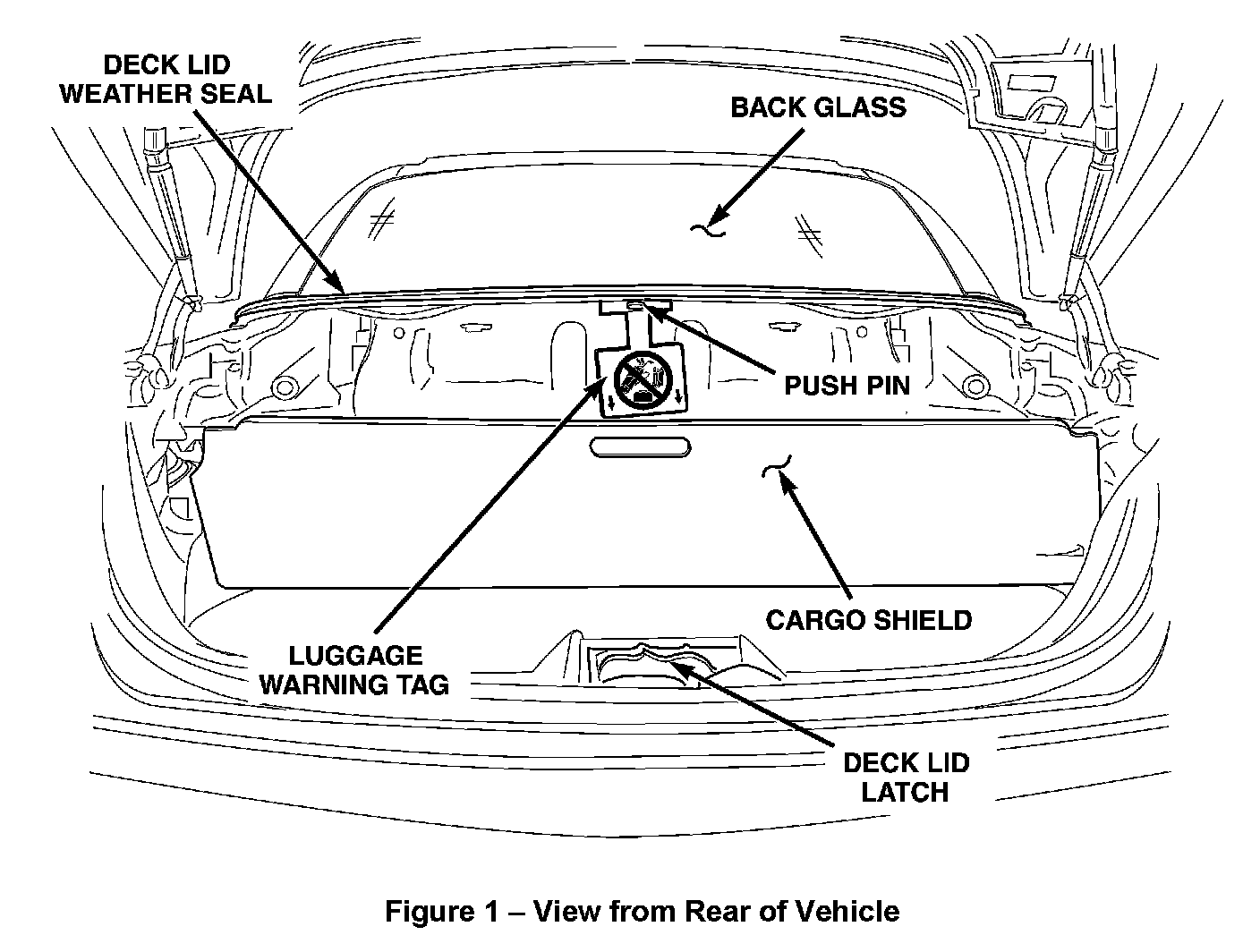 DECK LID
WEATHER SEAL

BACK GLASS

PUSH PIN

CARGO SHIELD

LUGGAGE
WARNING TAG

DECK LID
LATCH

Figure 1 – View from Rear of Vehicle