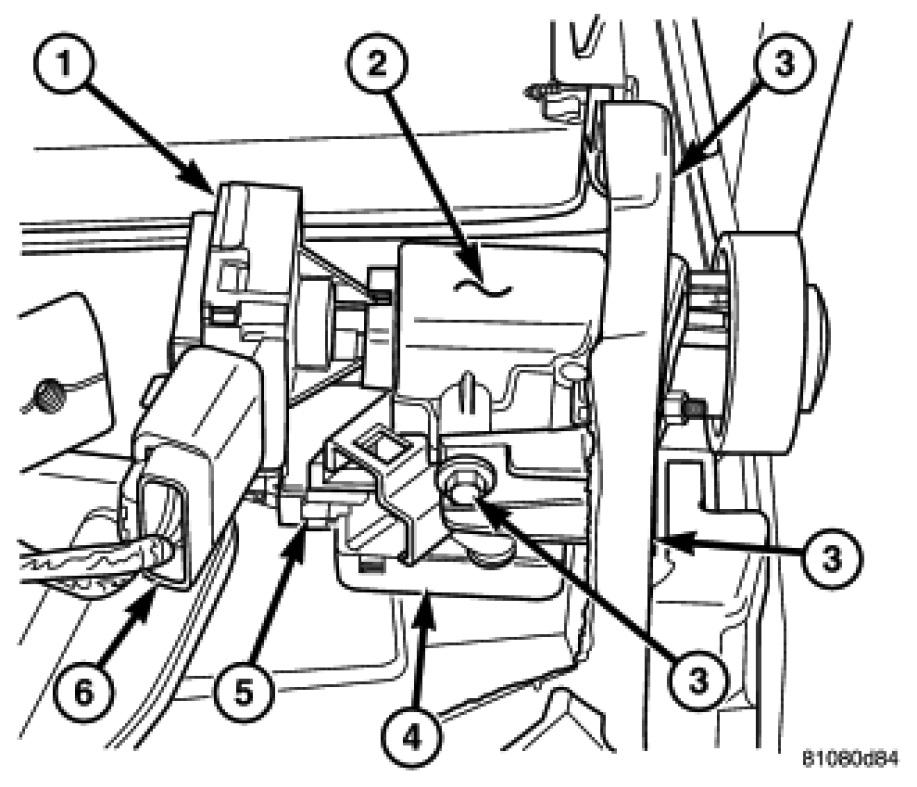 1
2
3
3
3
6
5
4
81080d84