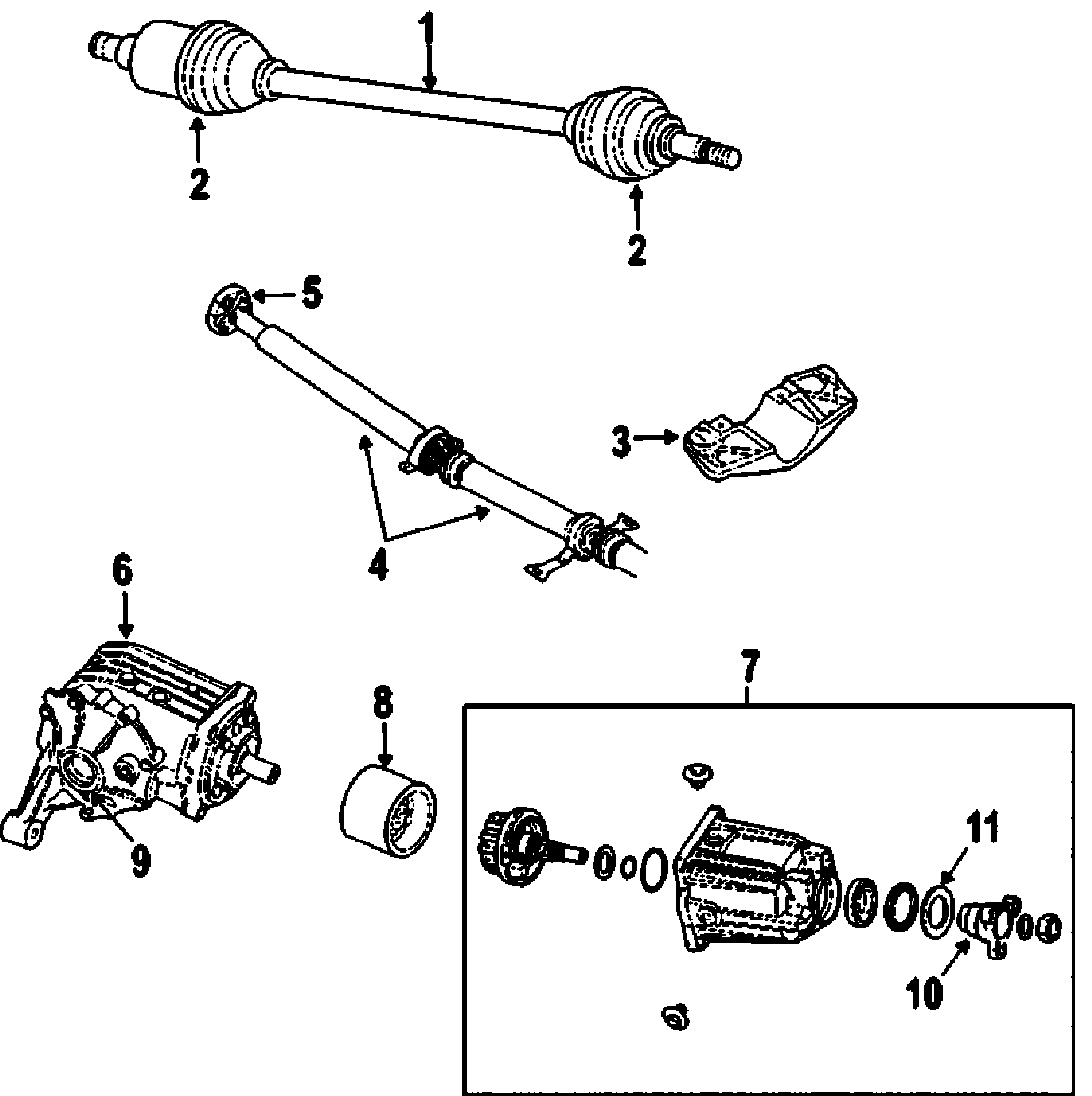 1
2
2
5
3
4
6
8
7
9
11
10