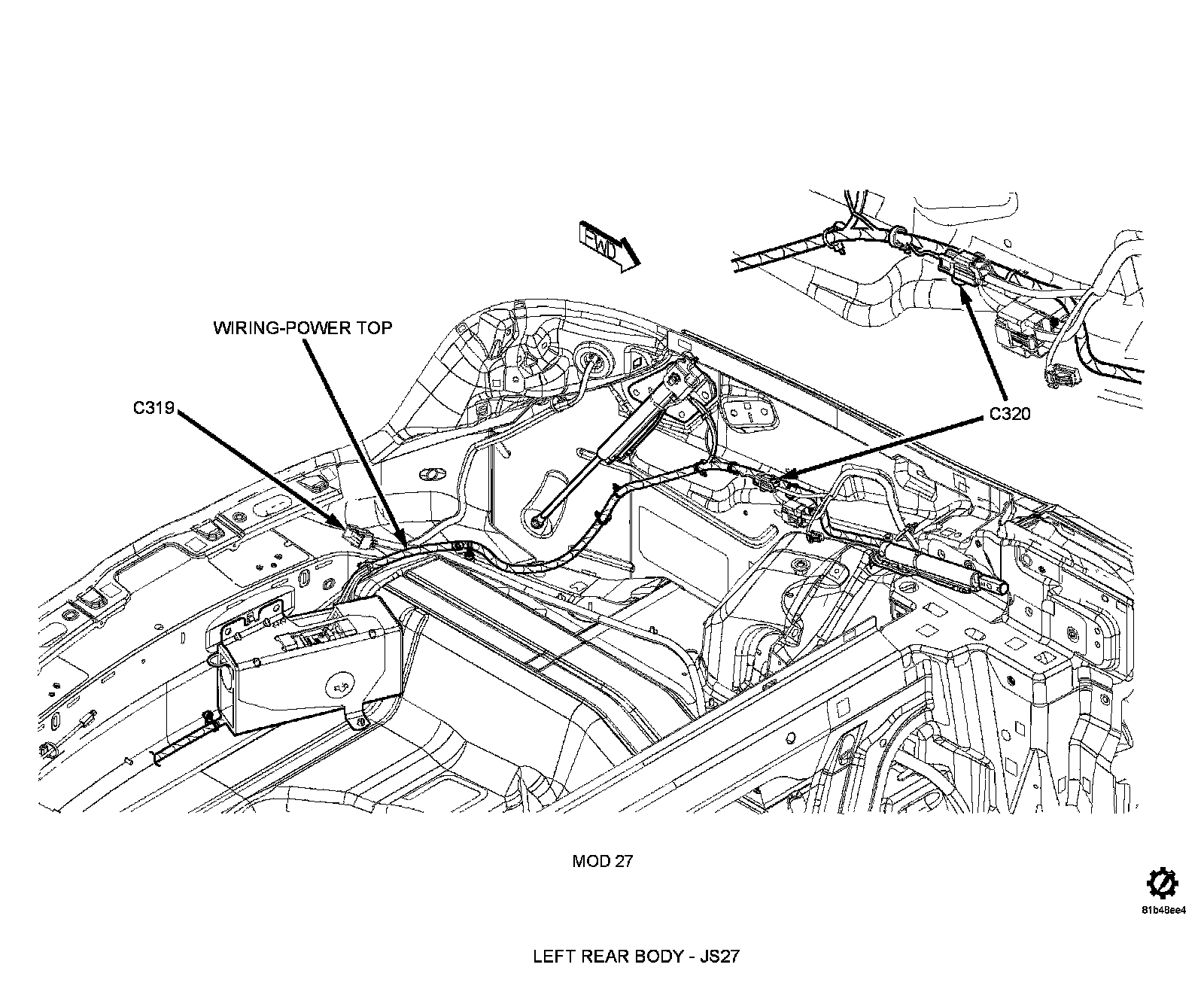 FWD

WIRING-POWER TOP

C319

C320

MOD 27

81b48ee4

LEFT REAR BODY - JS27