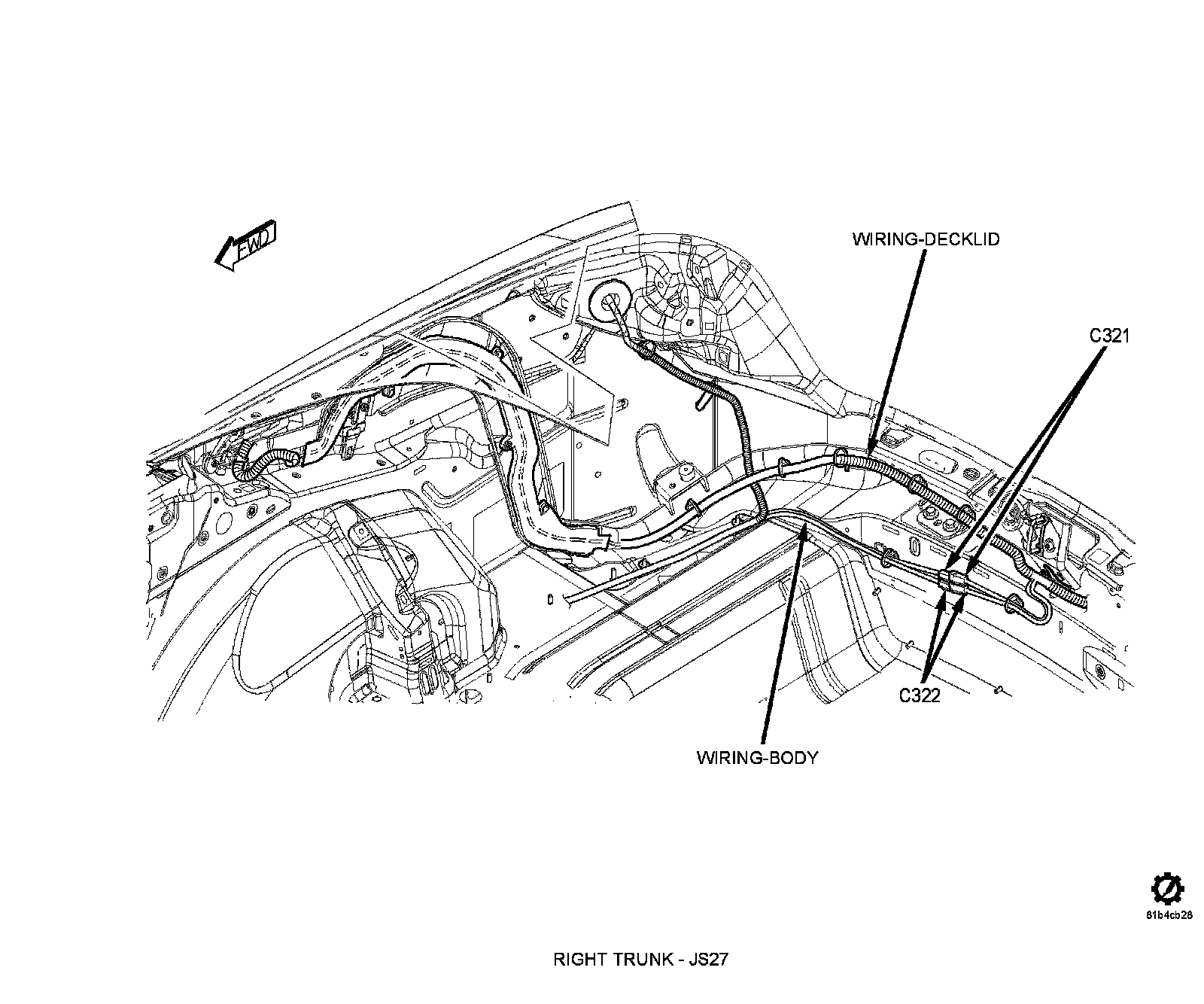 FWD

WIRING-DECKLID

C321

C322

WIRING-BODY

81b4cb28

RIGHT TRUNK - JS27