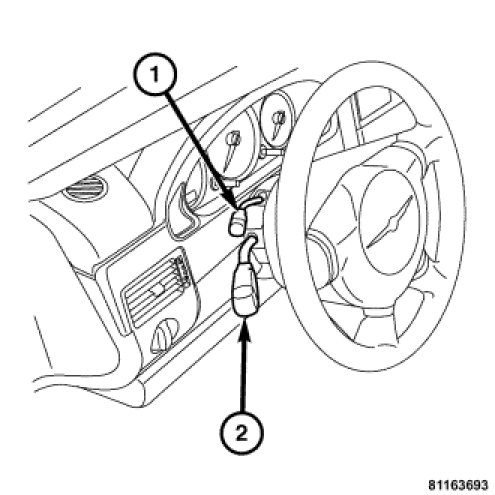 1

2

81163693