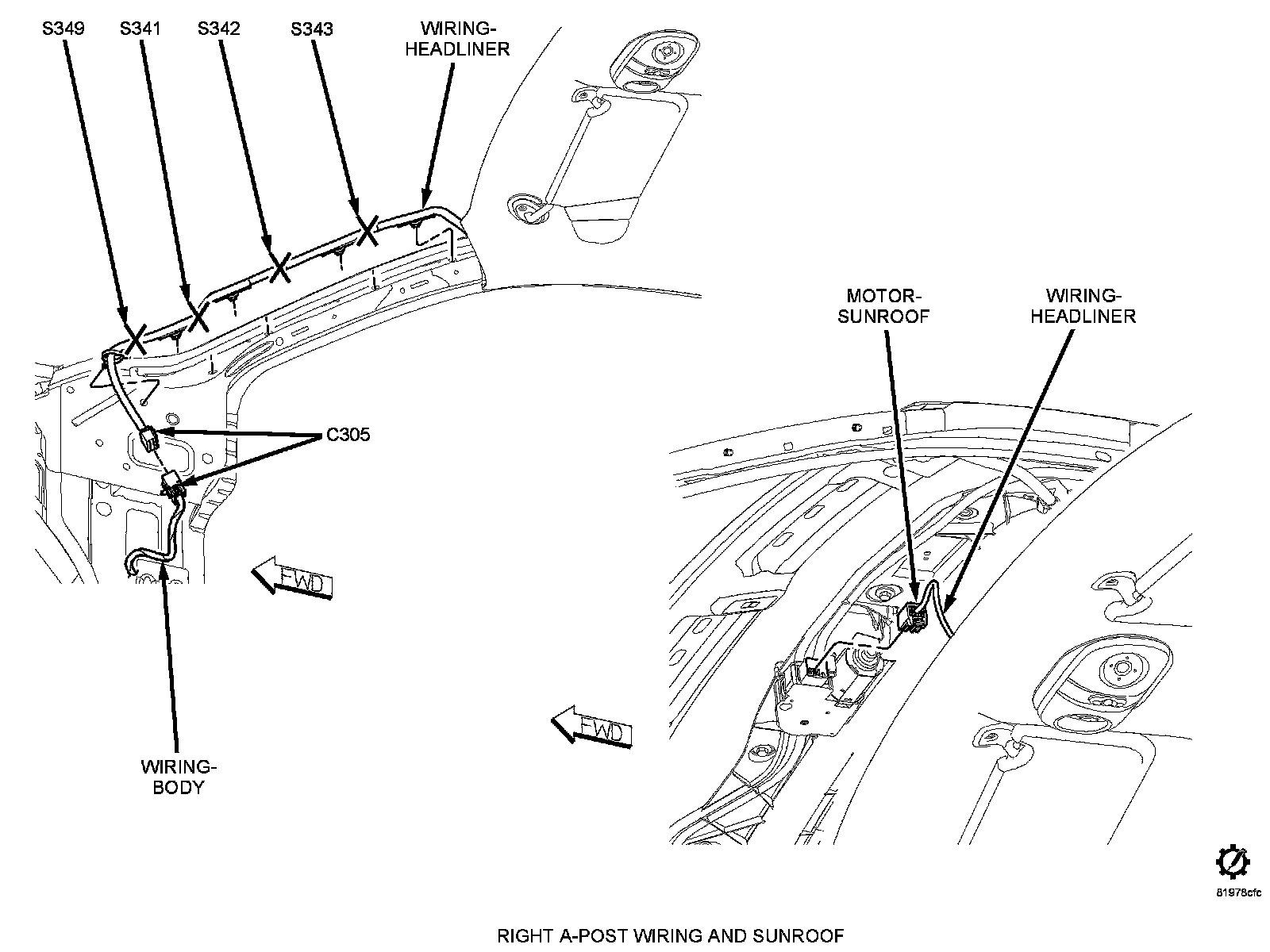 S349 S341 S342 S343 WIRING-HEADLINER

C305

FWD

WIRING-BODY

MOTOR-SUNROOF

WIRING-HEADLINER

FWD

81978cfc

RIGHT A-POST WIRING AND SUNROOF