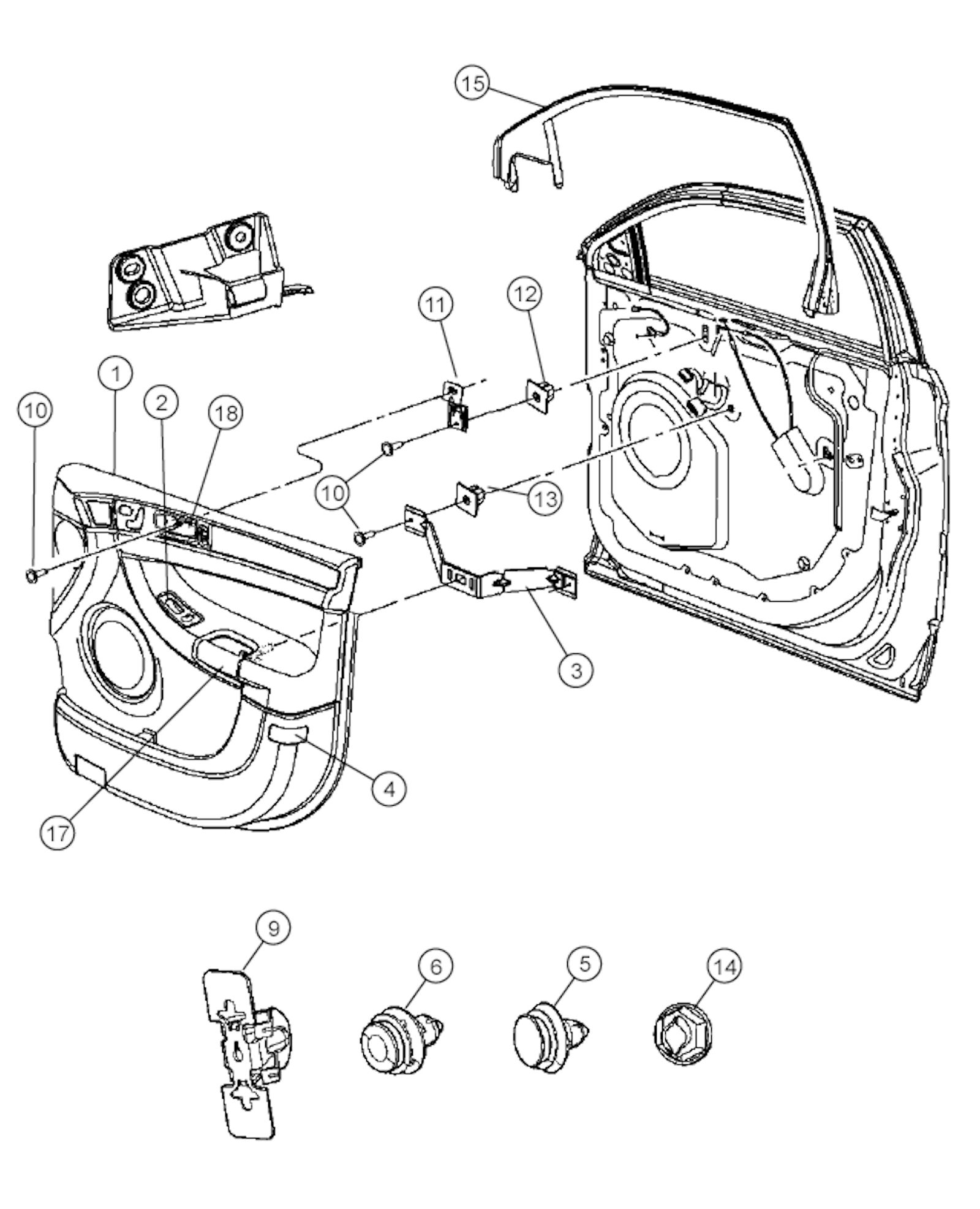 15
11
12
1
2
18
10
10
13
3
4
17
9
6
5
14