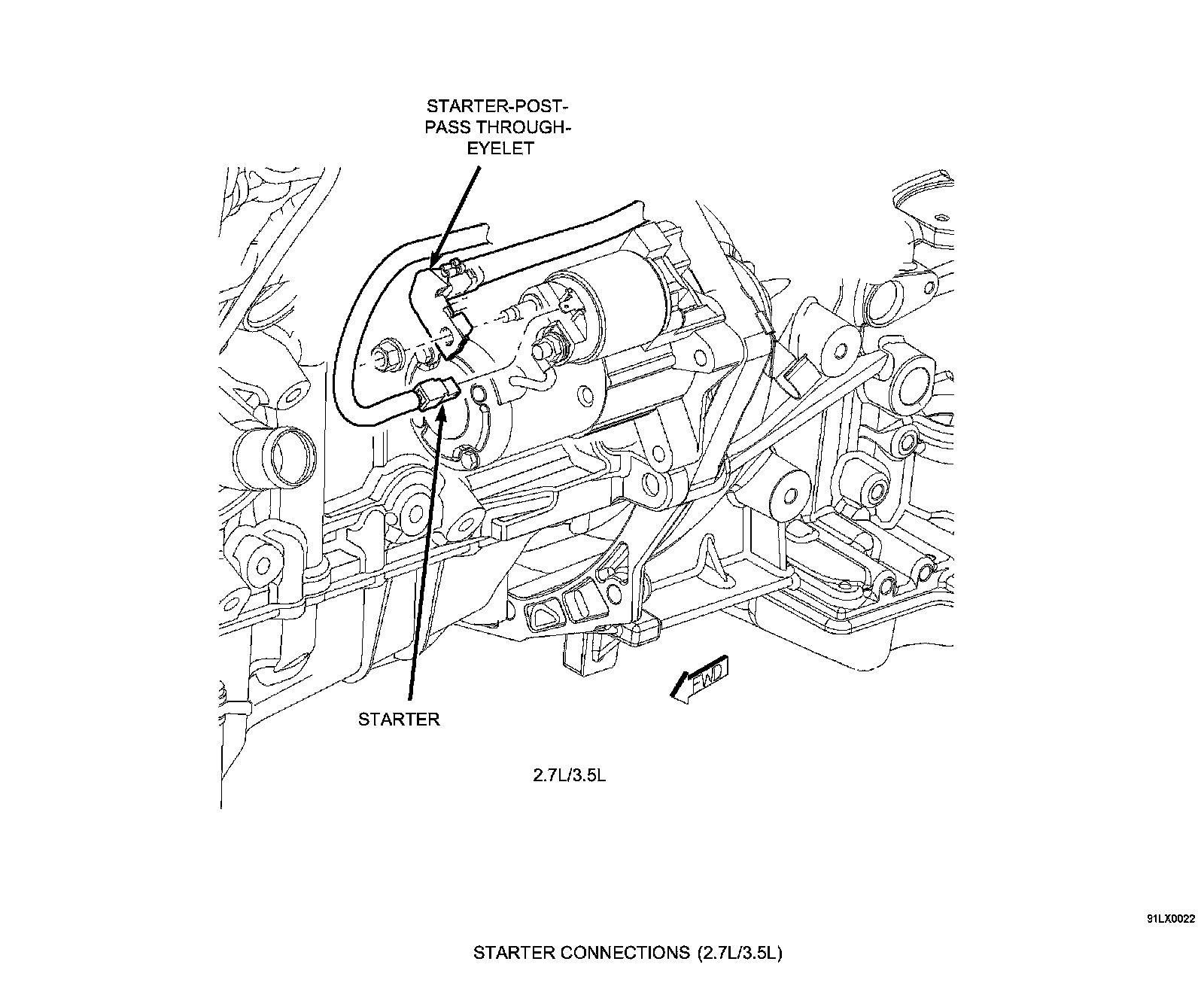 STARTER-POST-PASS THROUGH-EYELET

FWD

STARTER

2.7L/3.5L

91LX0022

STARTER CONNECTIONS (2.7L/3.5L)