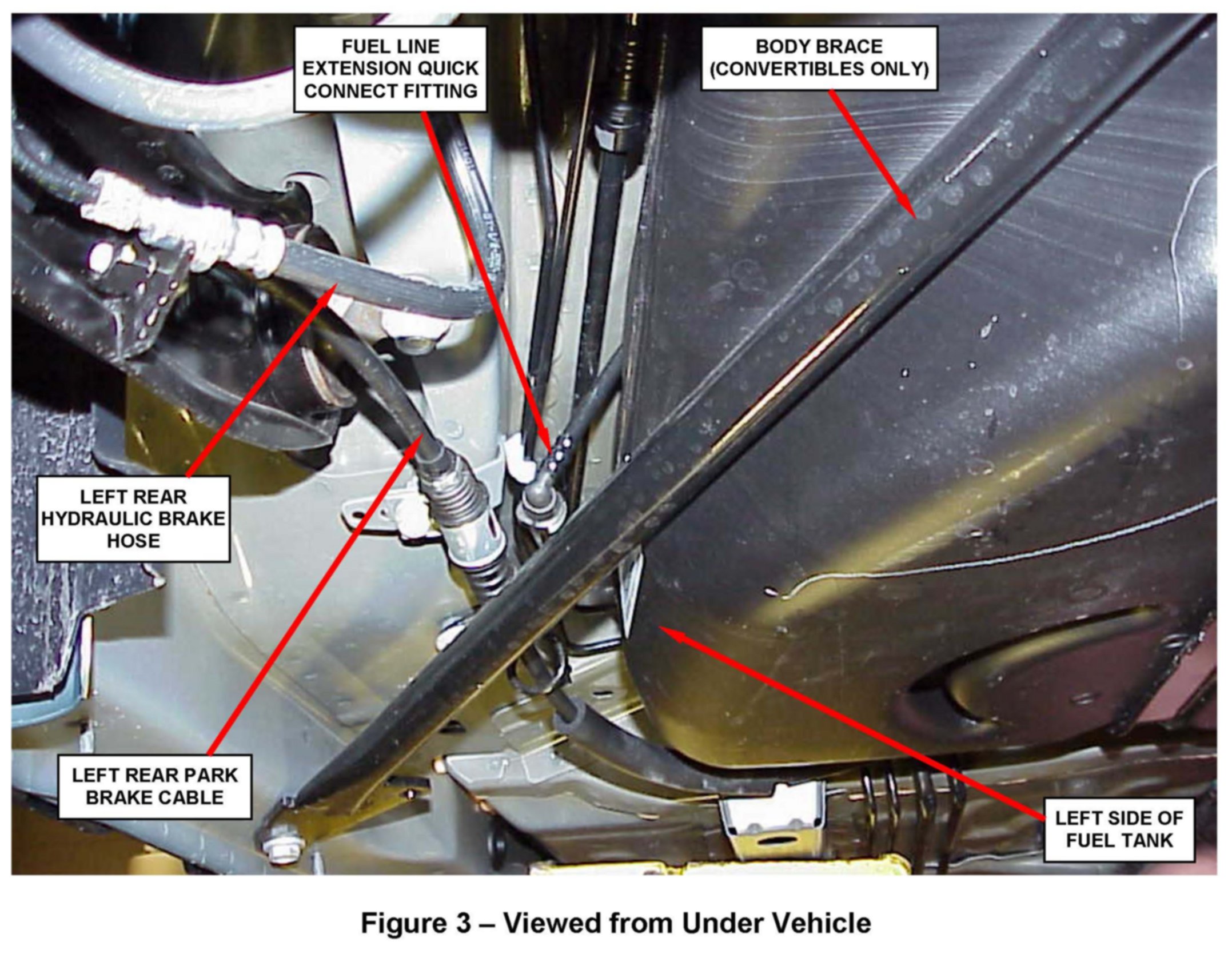 FUEL LINE EXTENSION QUICK CONNECT FITTING

BODY BRACE (CONVERTIBLES ONLY)

LEFT REAR HYDRAULIC BRAKE HOSE

LEFT REAR PARK BRAKE CABLE

LEFT SIDE OF FUEL TANK

Figure 3 – Viewed from Under Vehicle