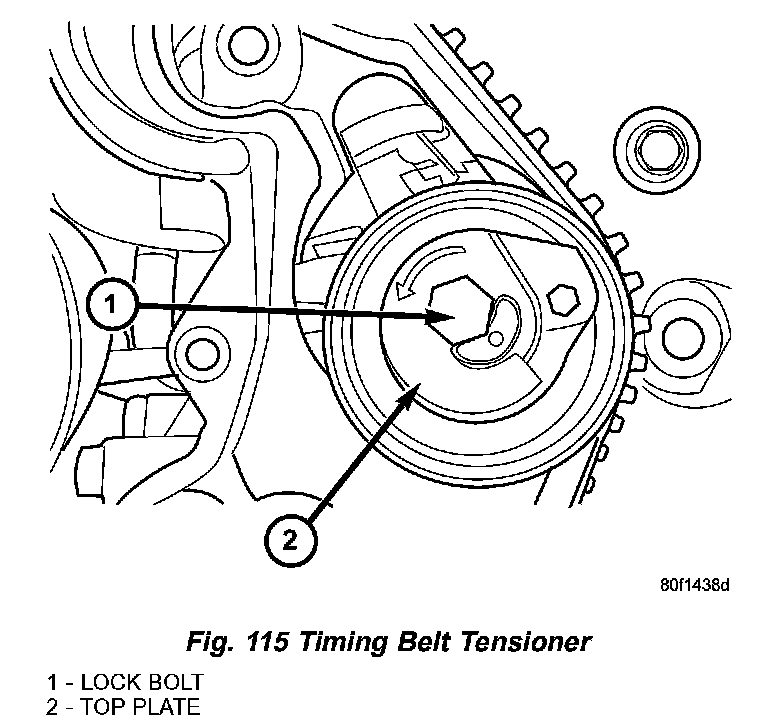 1

2

80f1438d

Fig. 115 Timing Belt Tensioner

1 - LOCK BOLT
2 - TOP PLATE