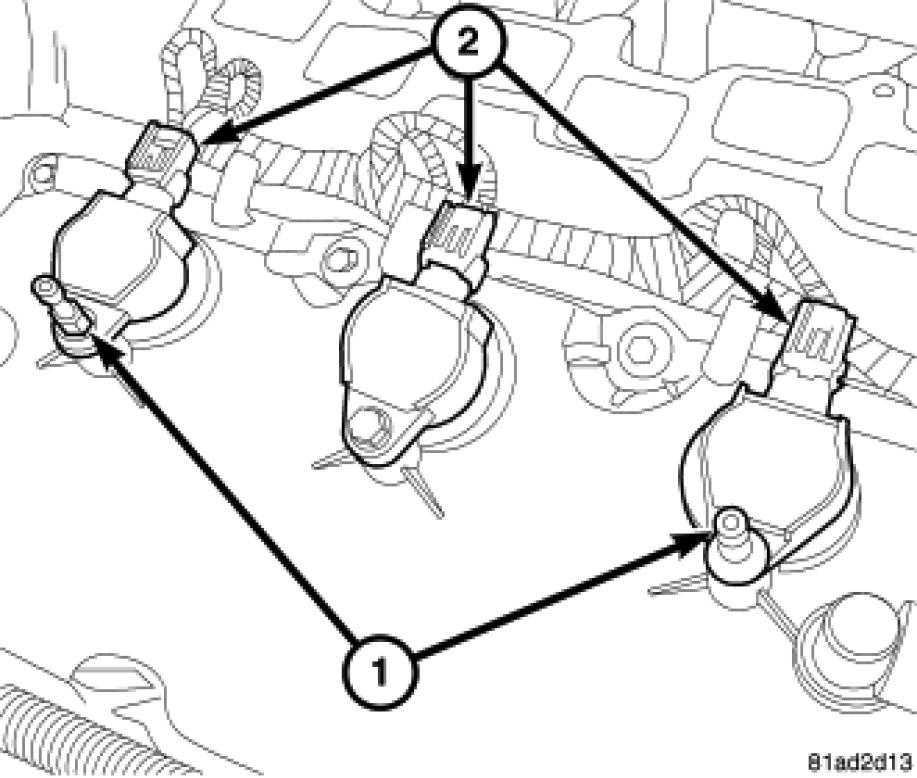 2

1

81ad2d13