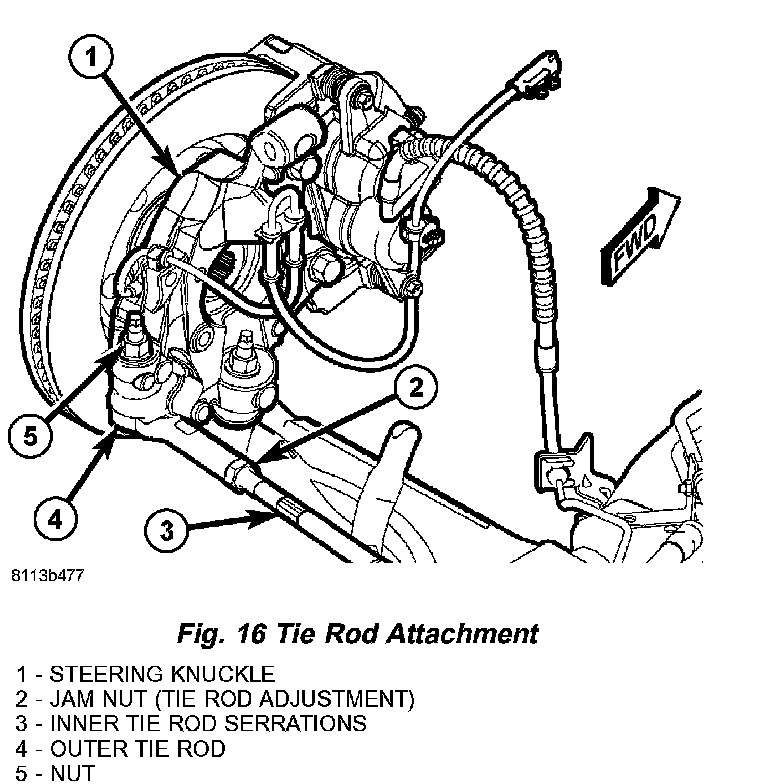 1

FWD

2

5

4

3

8113b477

Fig. 16 Tie Rod Attachment

1 - STEERING KNUCKLE
2 - JAM NUT (TIE ROD ADJUSTMENT)
3 - INNER TIE ROD SERRATIONS
4 - OUTER TIE ROD
5 - NUT