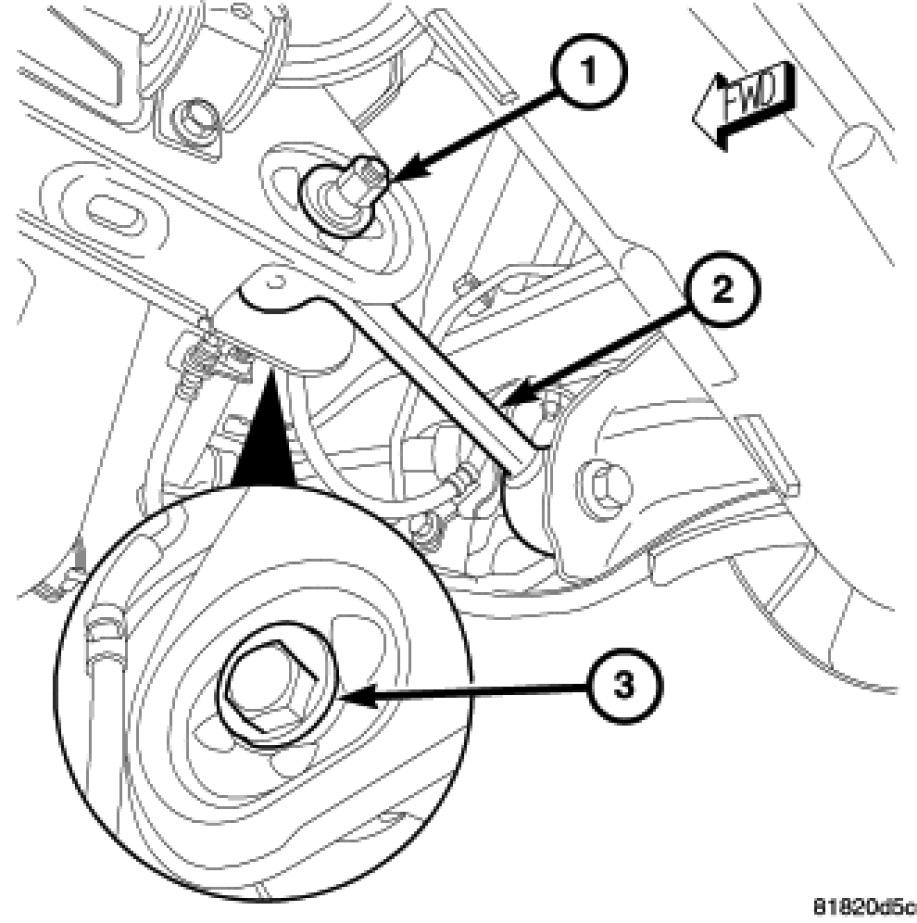 1
FWD
2
3
81820d5c