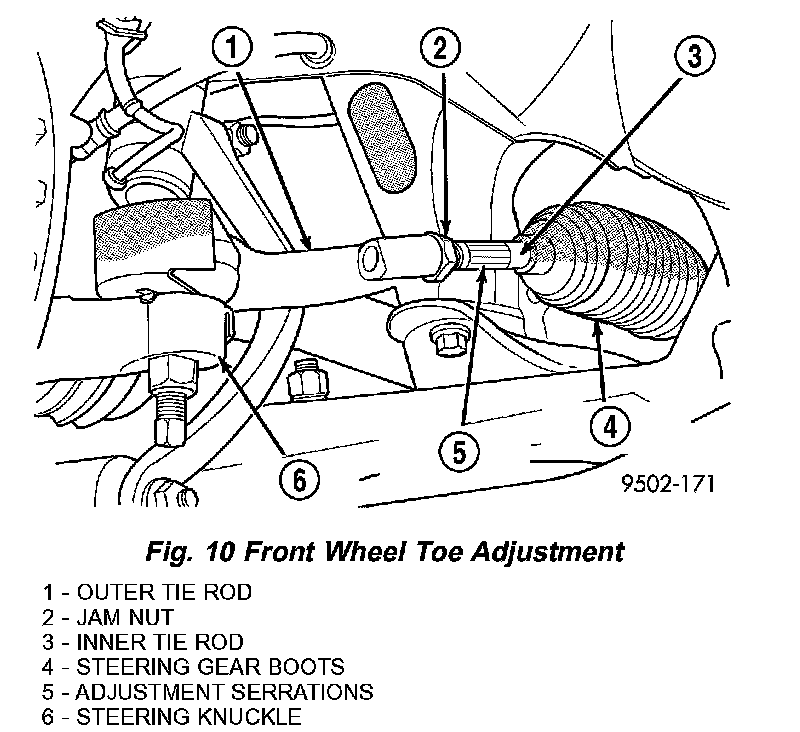 1
2
3
4
5
6
9502-171

Fig. 10 Front Wheel Toe Adjustment

1 - OUTER TIE ROD
2 - JAM NUT
3 - INNER TIE ROD
4 - STEERING GEAR BOOTS
5 - ADJUSTMENT SERRATIONS
6 - STEERING KNUCKLE