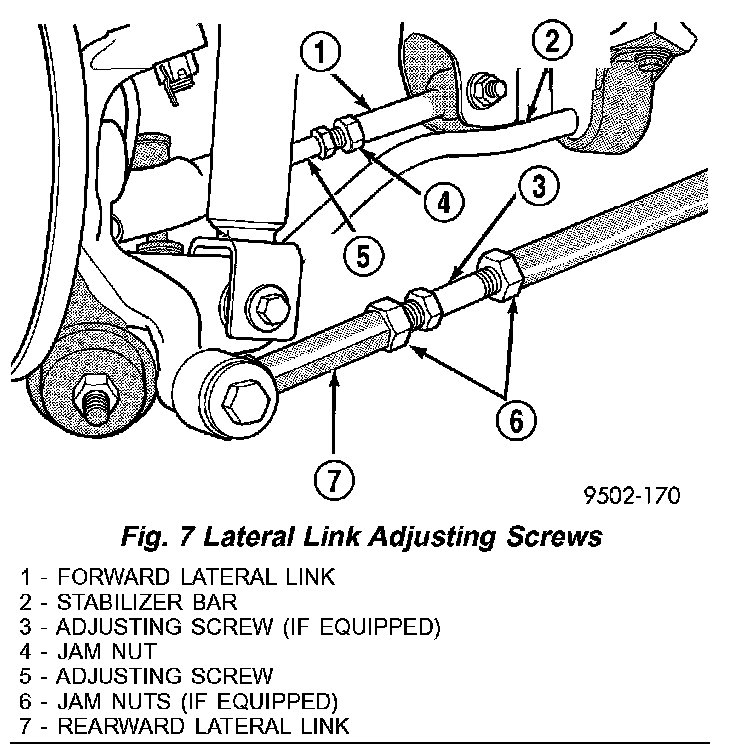 1
2
4
3
5
6
7
9502-170

Fig. 7 Lateral Link Adjusting Screws

1 - FORWARD LATERAL LINK
2 - STABILIZER BAR
3 - ADJUSTING SCREW (IF EQUIPPED)
4 - JAM NUT
5 - ADJUSTING SCREW
6 - JAM NUTS (IF EQUIPPED)
7 - REARWARD LATERAL LINK