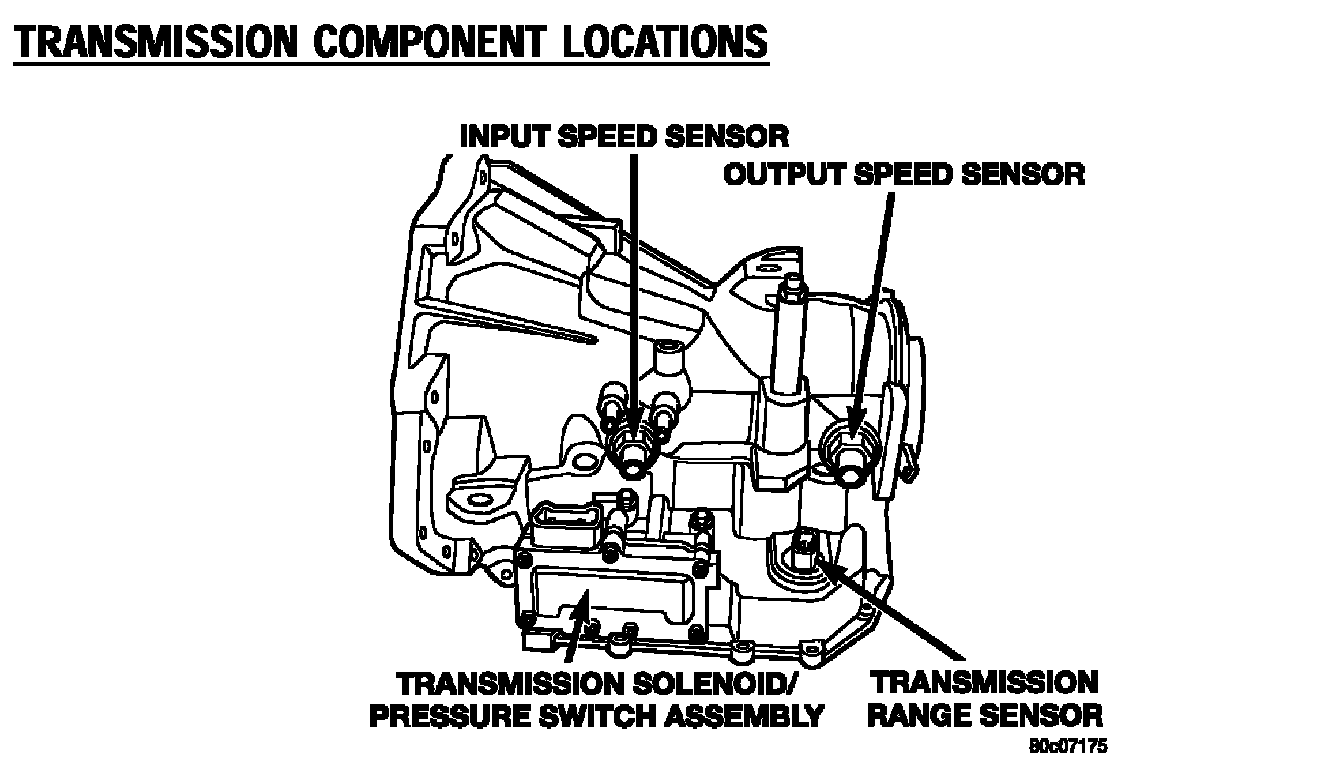 TRANSMISSION COMPONENT LOCATIONS

INPUT SPEED SENSOR

OUTPUT SPEED SENSOR

TRANSMISSION SOLENOID/ PRESSURE SWITCH ASSEMBLY

TRANSMISSION RANGE SENSOR

80c07175