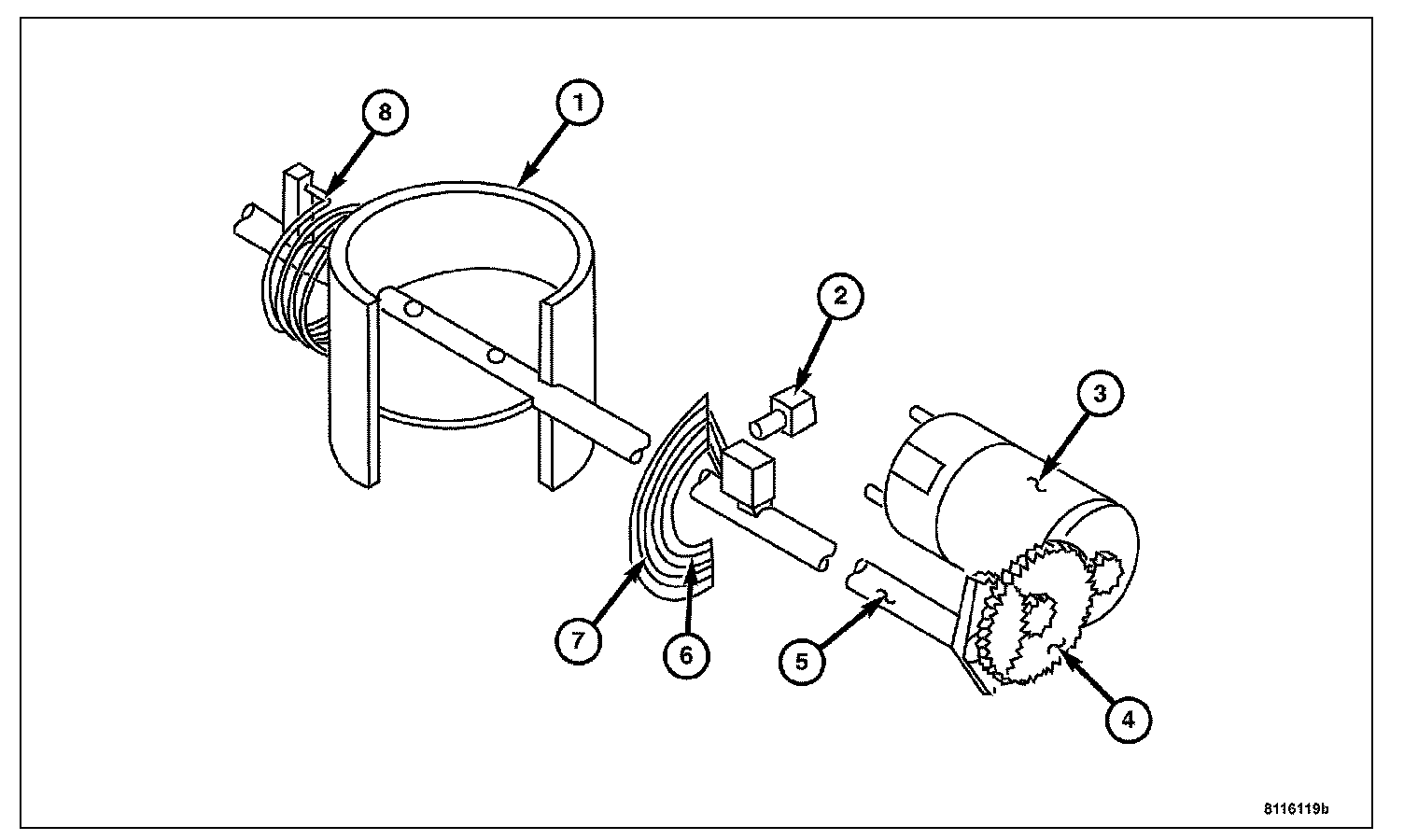 8
1
2
3
7
6
5
4
8116119b