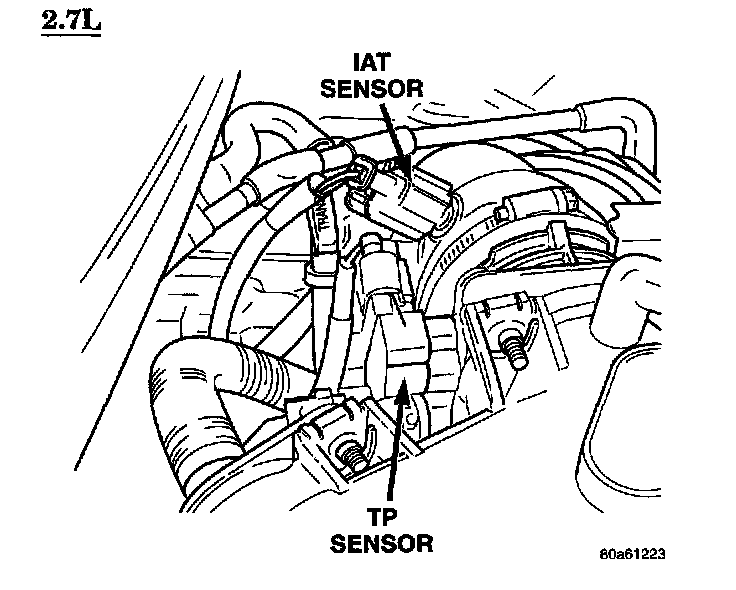 2.7L

IAT SENSOR

TRANS

TP SENSOR

80a61223