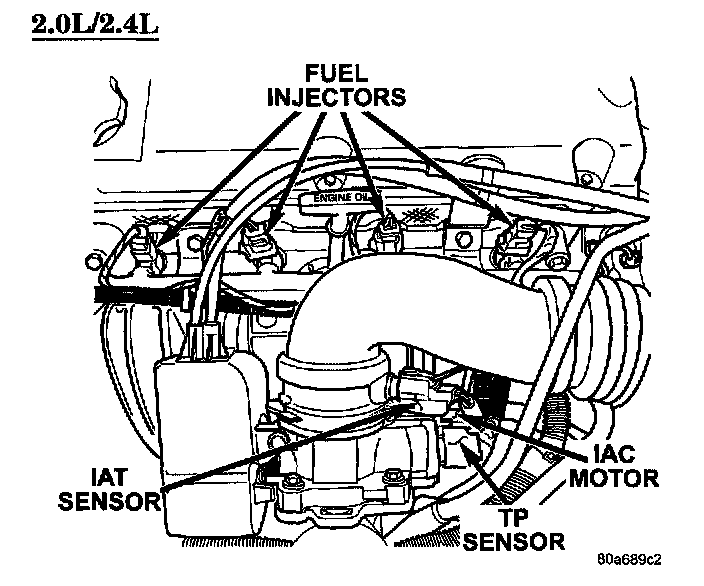 2.0L/2.4L

FUEL INJECTORS

ENGINE OIL

IAT SENSOR

IAC MOTOR

TP SENSOR

80a689c2