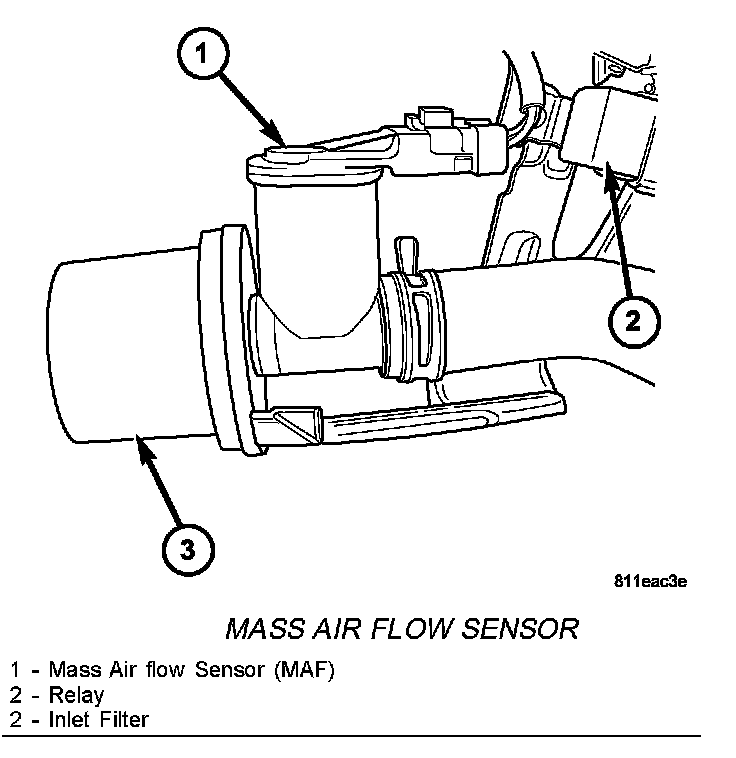 1

2

3

811eac3e

MASS AIR FLOW SENSOR

1 - Mass Air flow Sensor (MAF)
2 - Relay
2 - Inlet Filter