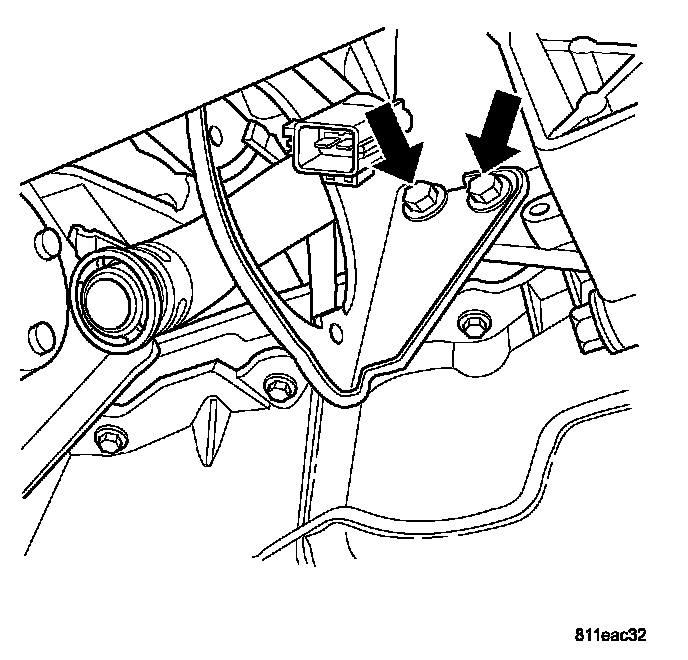 811eac32