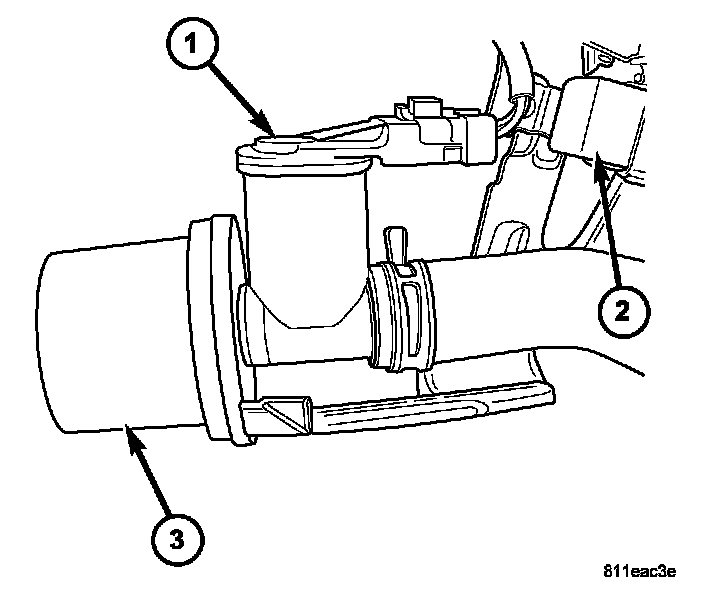 1
2
3
811eac3e