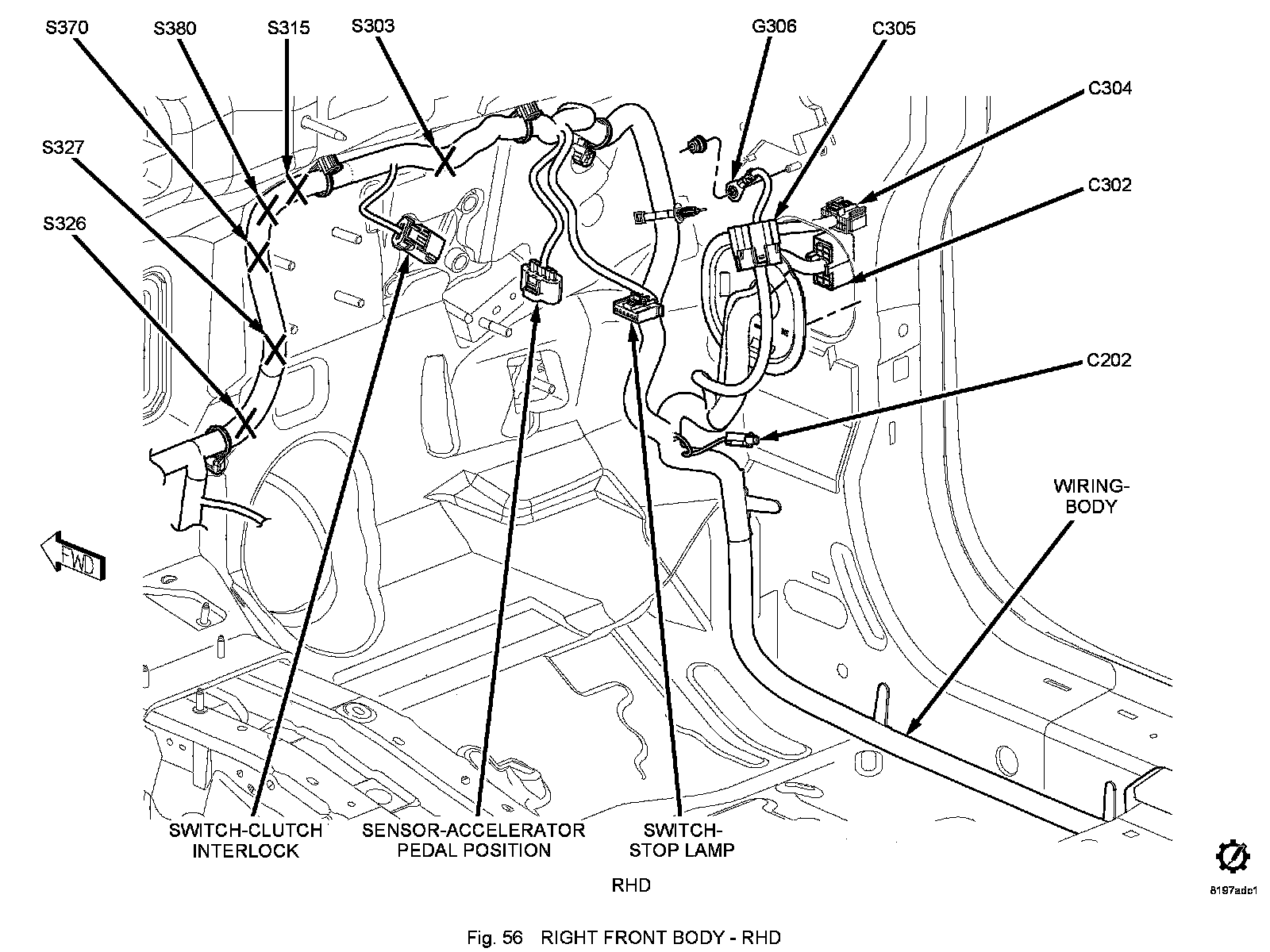 S370
S380
S315
S303
G306
C305
C304
C302
S327
S326
C202
WIRING-BODY
FWD
SWITCH-CLUTCH INTERLOCK
SENSOR-ACCELERATOR PEDAL POSITION
SWITCH-STOP LAMP
RHD
8197adc1
Fig. 56 RIGHT FRONT BODY - RHD