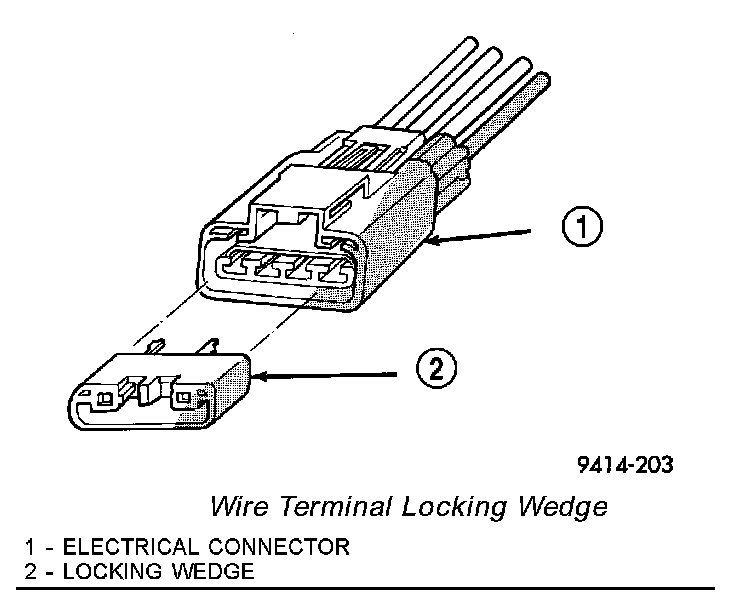 1

2

9414-203

Wire Terminal Locking Wedge

1 - ELECTRICAL CONNECTOR
2 - LOCKING WEDGE