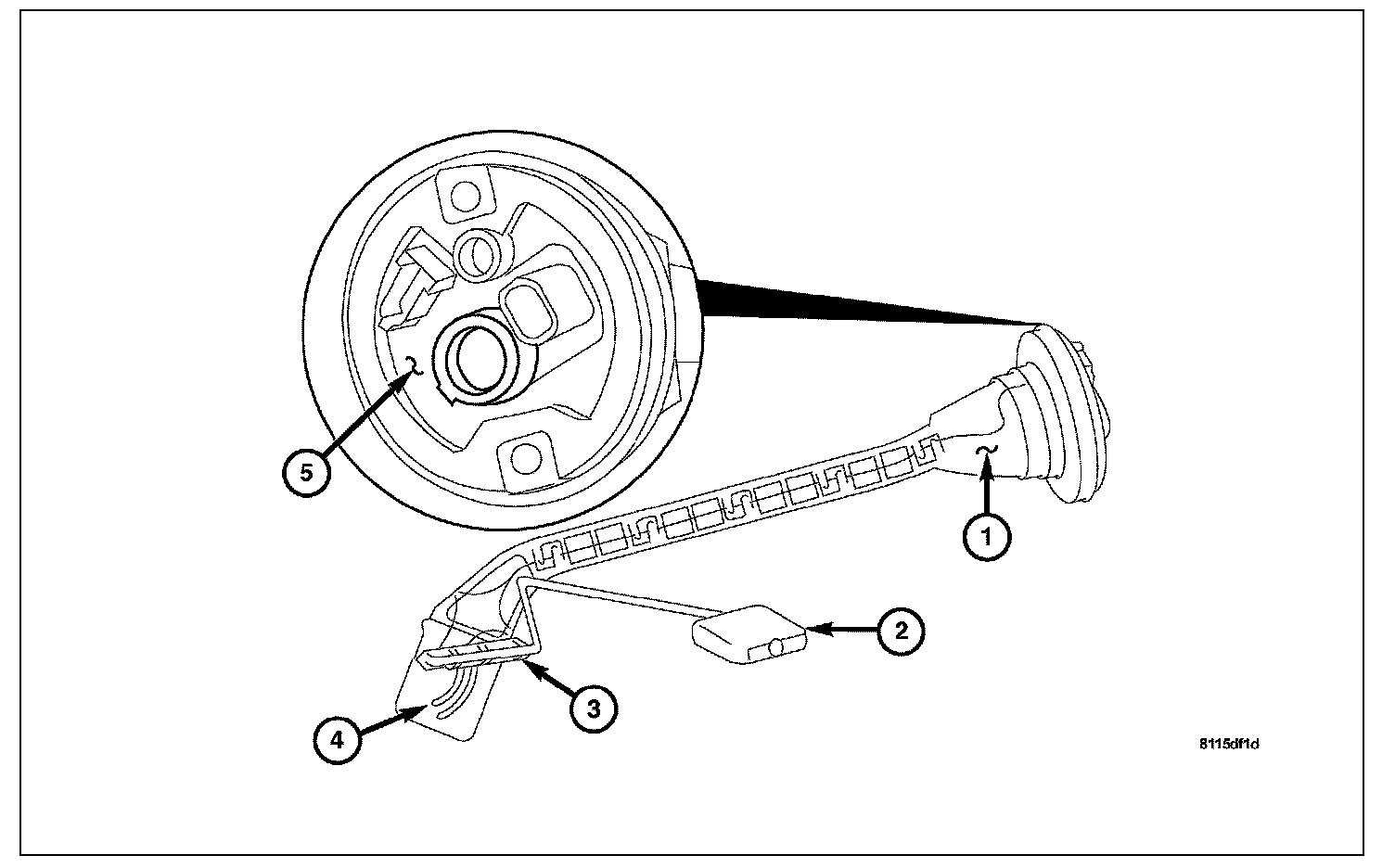 5
1
2
3
4
8115df1d