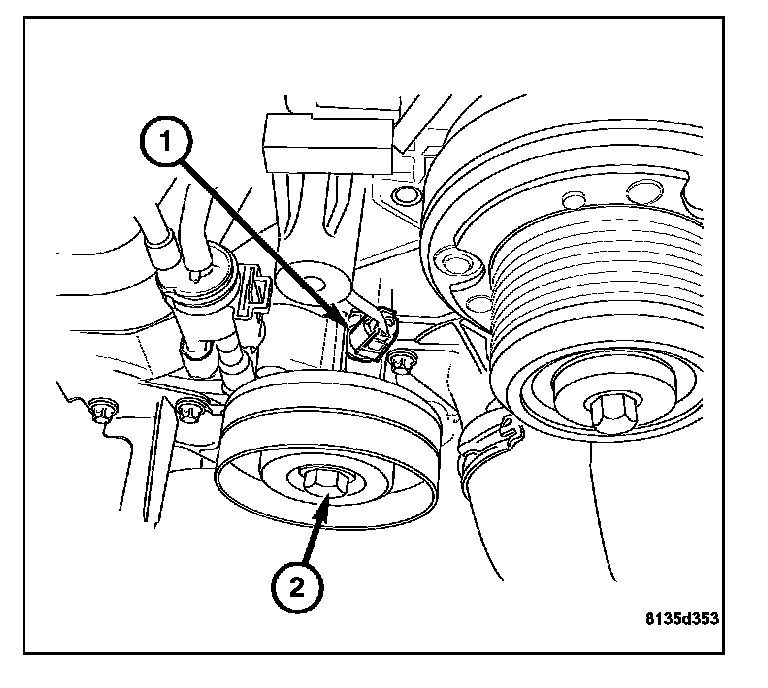 1
2
8135d353