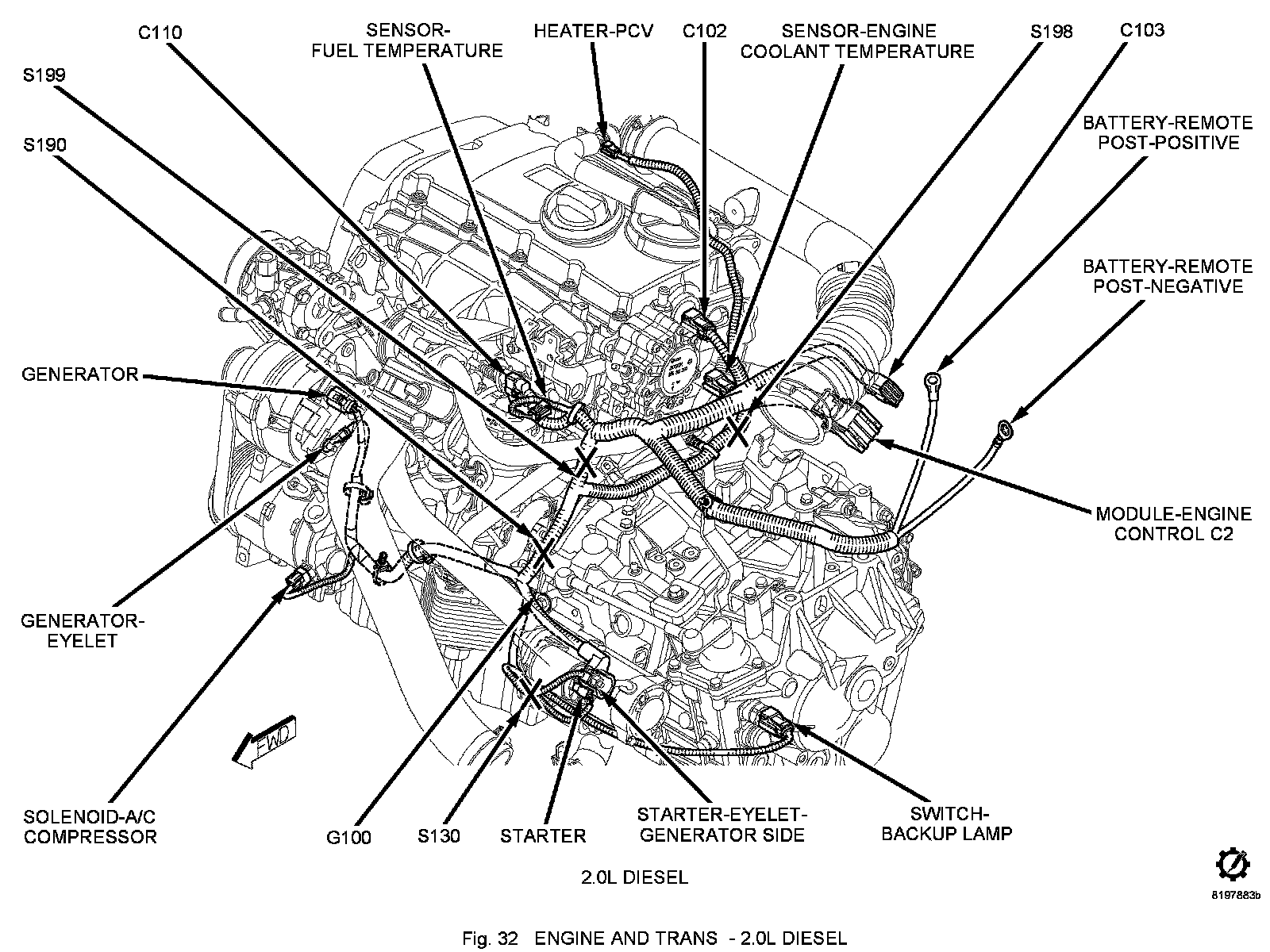 C110
SENSOR-FUEL TEMPERATURE
HEATER-PCV
C102
SENSOR-ENGINE COOLANT TEMPERATURE
S198
C103
S199
S190
BATTERY-REMOTE POST-POSITIVE
BATTERY-REMOTE POST-NEGATIVE
GENERATOR
MODULE-ENGINE CONTROL C2
GENERATOR-EYELET
FWD
SOLENOID-A/C COMPRESSOR
G100
S130
STARTER
STARTER-EYELET-GENERATOR SIDE
SWITCH-BACKUP LAMP
2.0L DIESEL
8197883b
Fig. 32 ENGINE AND TRANS - 2.0L DIESEL