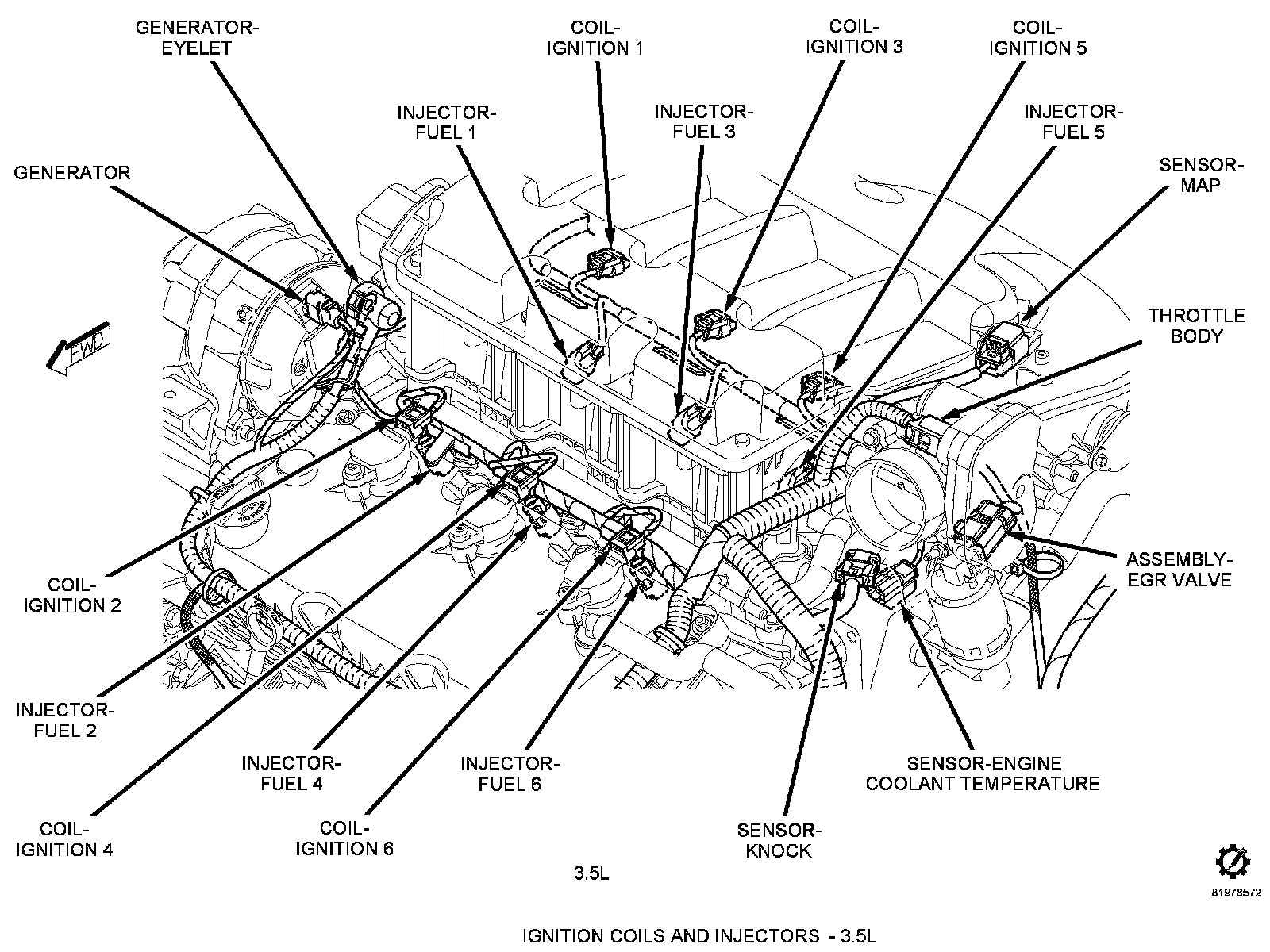 GENERATOR-EYELET

COIL-IGNITION 1

COIL-IGNITION 3

COIL-IGNITION 5

INJECTOR-FUEL 1

INJECTOR-FUEL 3

INJECTOR-FUEL 5

GENERATOR

SENSOR-MAP

THROTTLE BODY

FWD

ASSEMBLY-EGR VALVE

COIL-IGNITION 2

INJECTOR-FUEL 2

INJECTOR-FUEL 4

INJECTOR-FUEL 6

SENSOR-ENGINE COOLANT TEMPERATURE

COIL-IGNITION 4

COIL-IGNITION 6

SENSOR-KNOCK

3.5L

81978572

IGNITION COILS AND INJECTORS - 3.5L