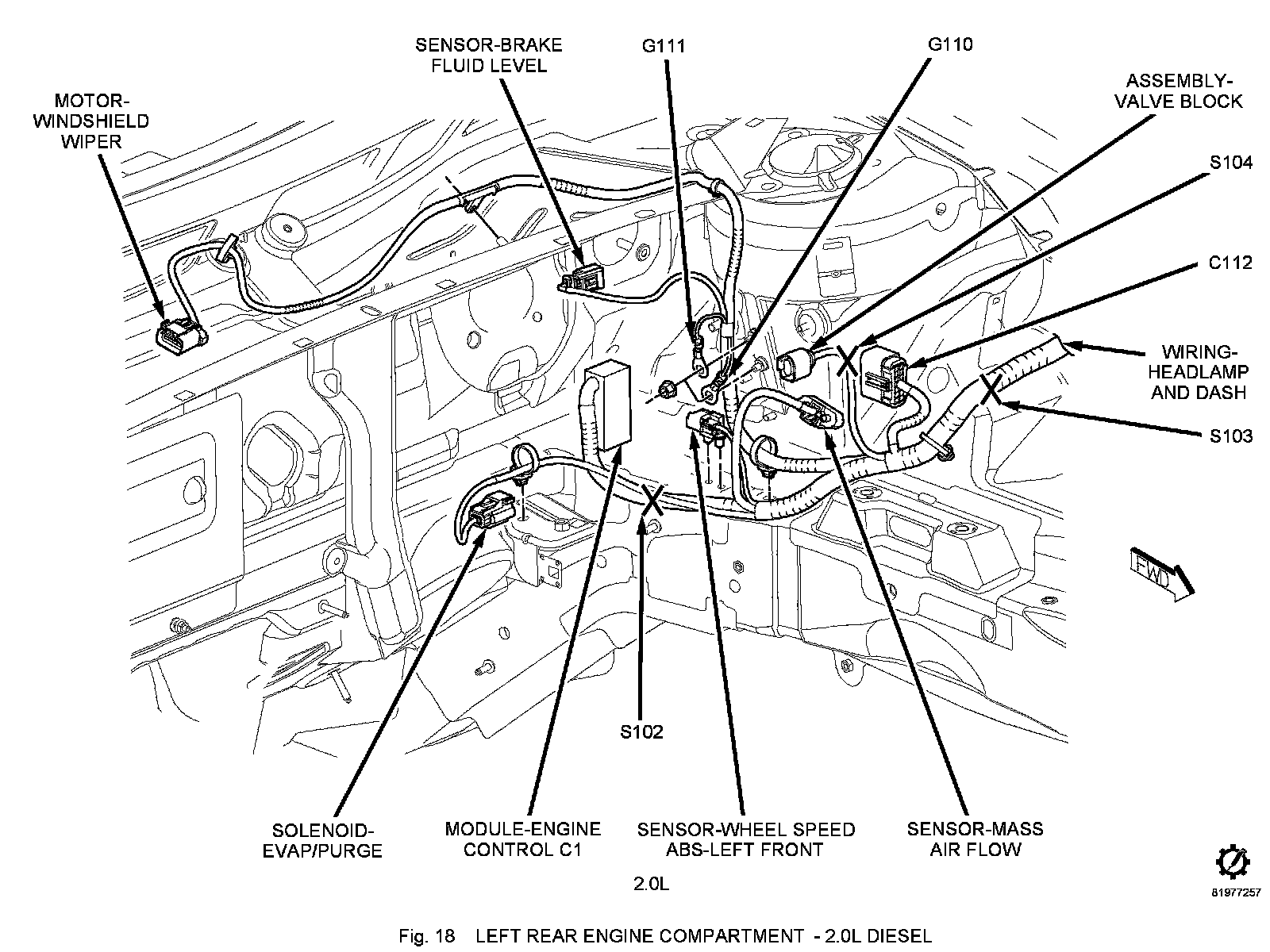 MOTOR-WINDSHIELD WIPER

SENSOR-BRAKE FLUID LEVEL

G111

G110

ASSEMBLY-VALVE BLOCK

S104

C112

WIRING-HEADLAMP AND DASH

S103

FWD

S102

SOLENOID-EVAP/PURGE

MODULE-ENGINE CONTROL C1

SENSOR-WHEEL SPEED ABS-LEFT FRONT

SENSOR-MASS AIR FLOW

2.0L

81977257

Fig. 18 LEFT REAR ENGINE COMPARTMENT - 2.0L DIESEL