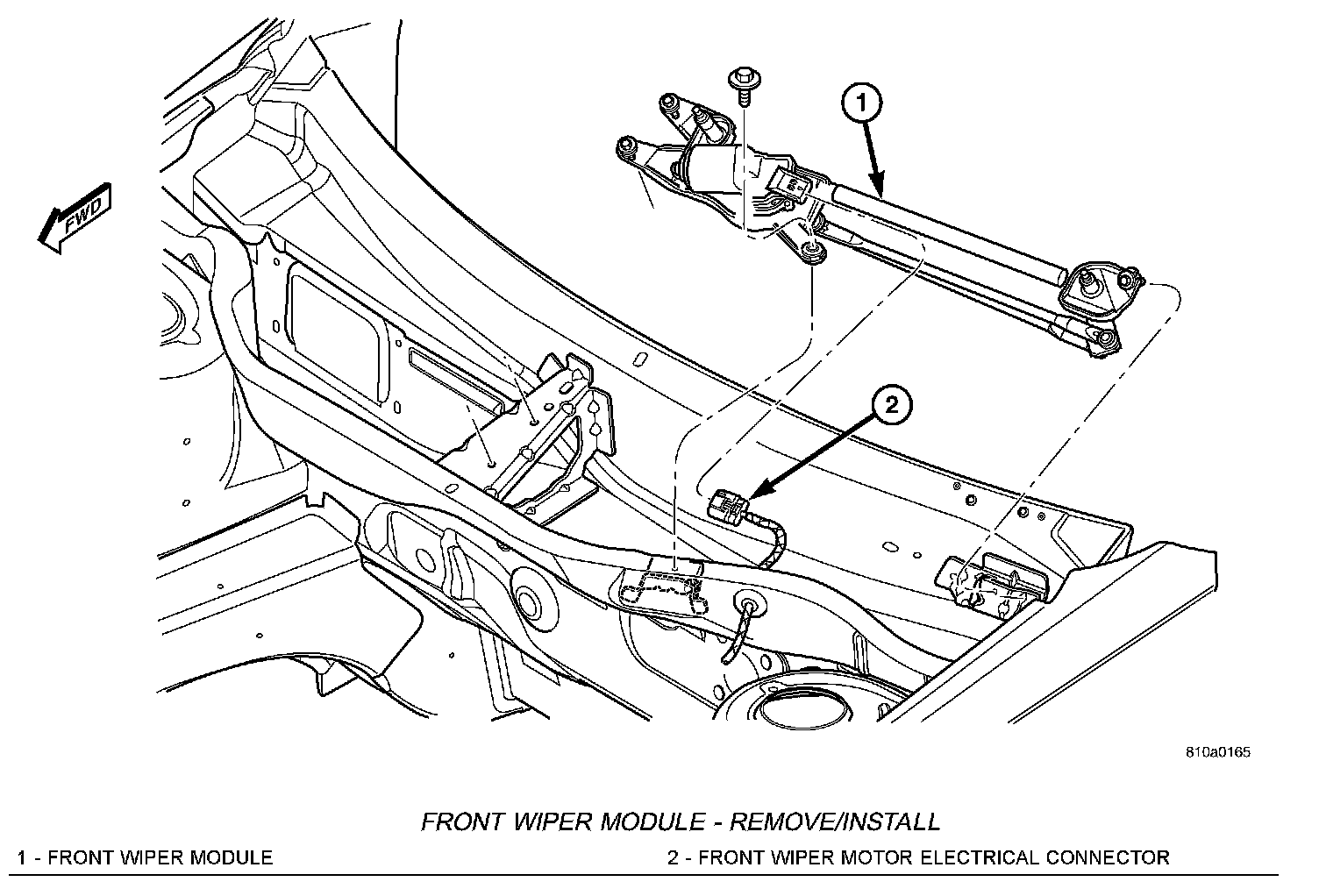 FWD

1

2

810a0165

FRONT WIPER MODULE - REMOVE/INSTALL

1 - FRONT WIPER MODULE

2 - FRONT WIPER MOTOR ELECTRICAL CONNECTOR