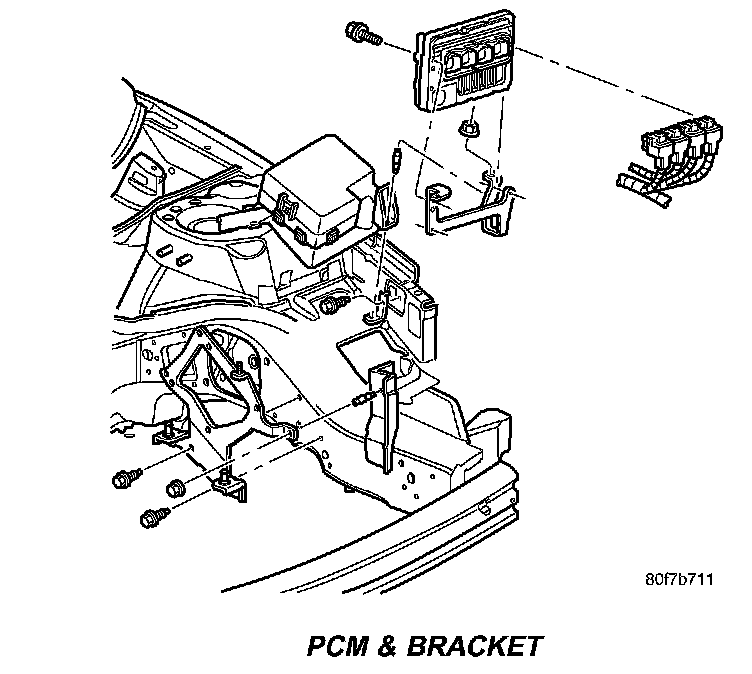 80f7b711

PCM & BRACKET