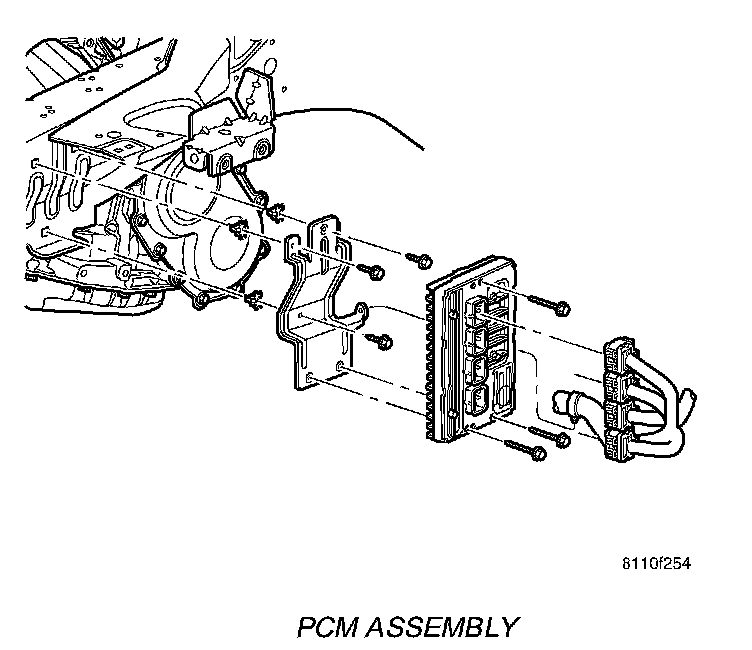 8110f254

PCM ASSEMBLY