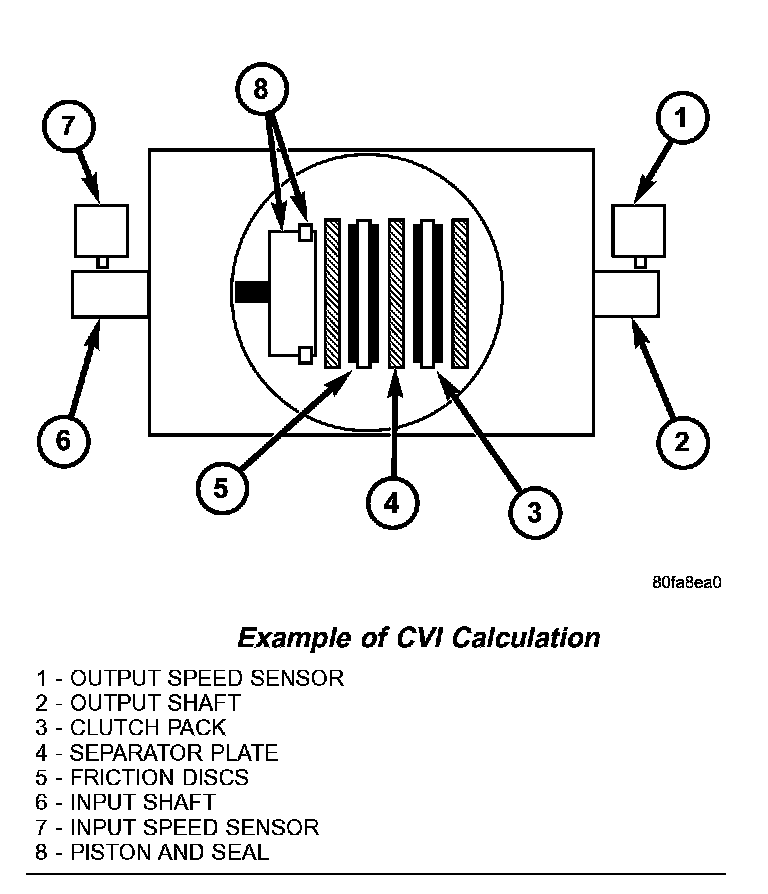 8
7
1
6
2
5
4
3

80fa8ea0

Example of CVI Calculation

1 - OUTPUT SPEED SENSOR
2 - OUTPUT SHAFT
3 - CLUTCH PACK
4 - SEPARATOR PLATE
5 - FRICTION DISCS
6 - INPUT SHAFT
7 - INPUT SPEED SENSOR
8 - PISTON AND SEAL