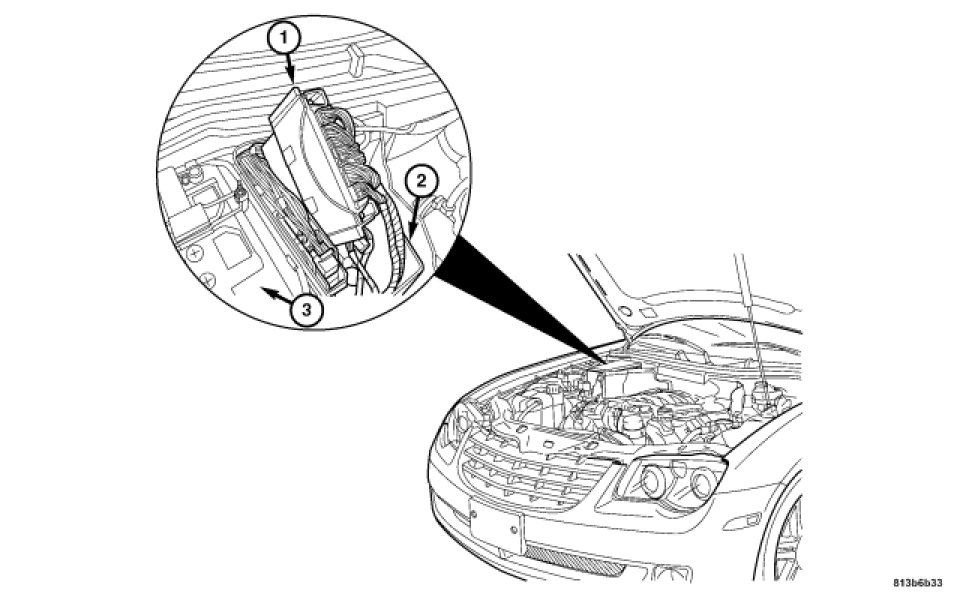 1
2
3
813b6b33