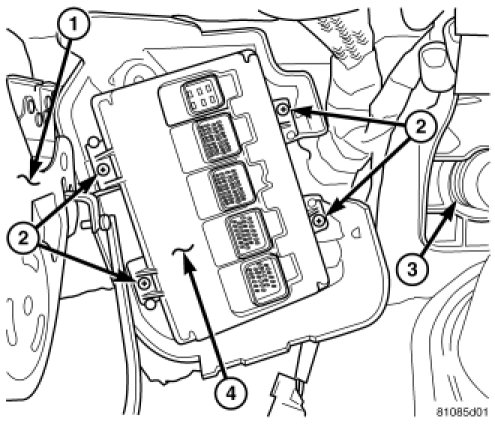 1
2
2
3
4
81085d01