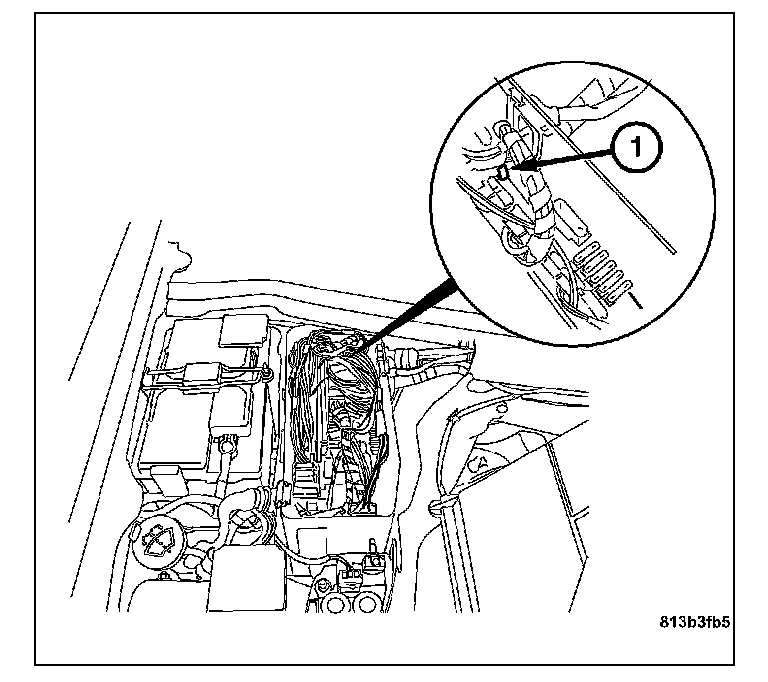 1

813b3fb5