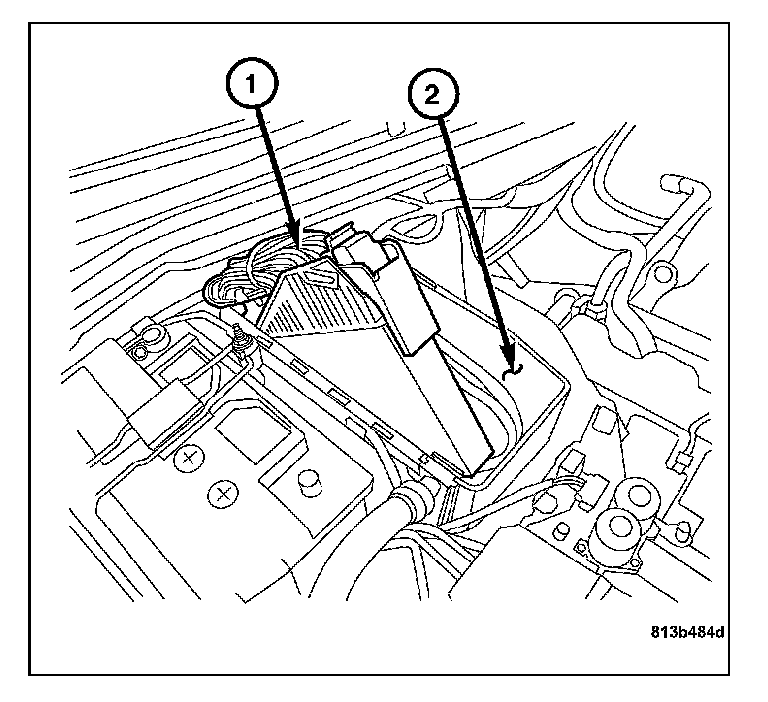 1
2
813b484d