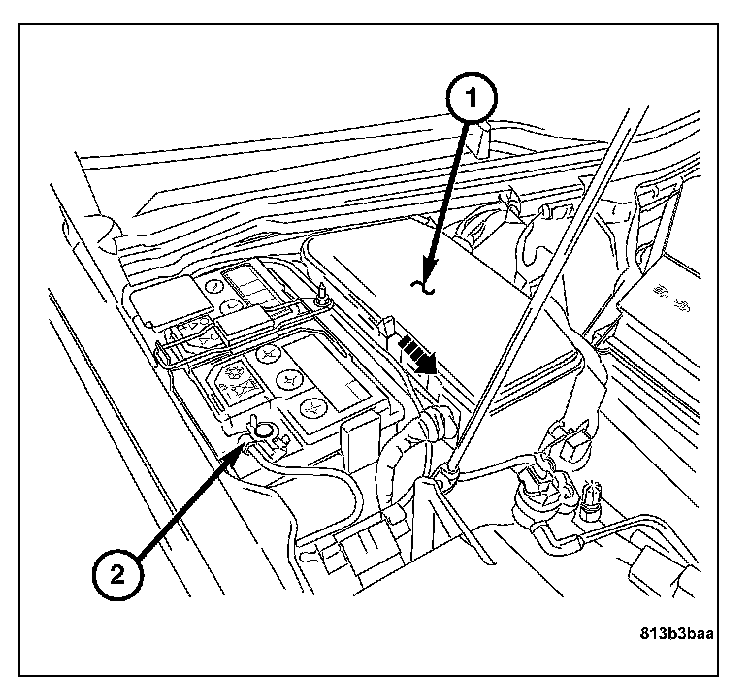 1
2
813b3baa