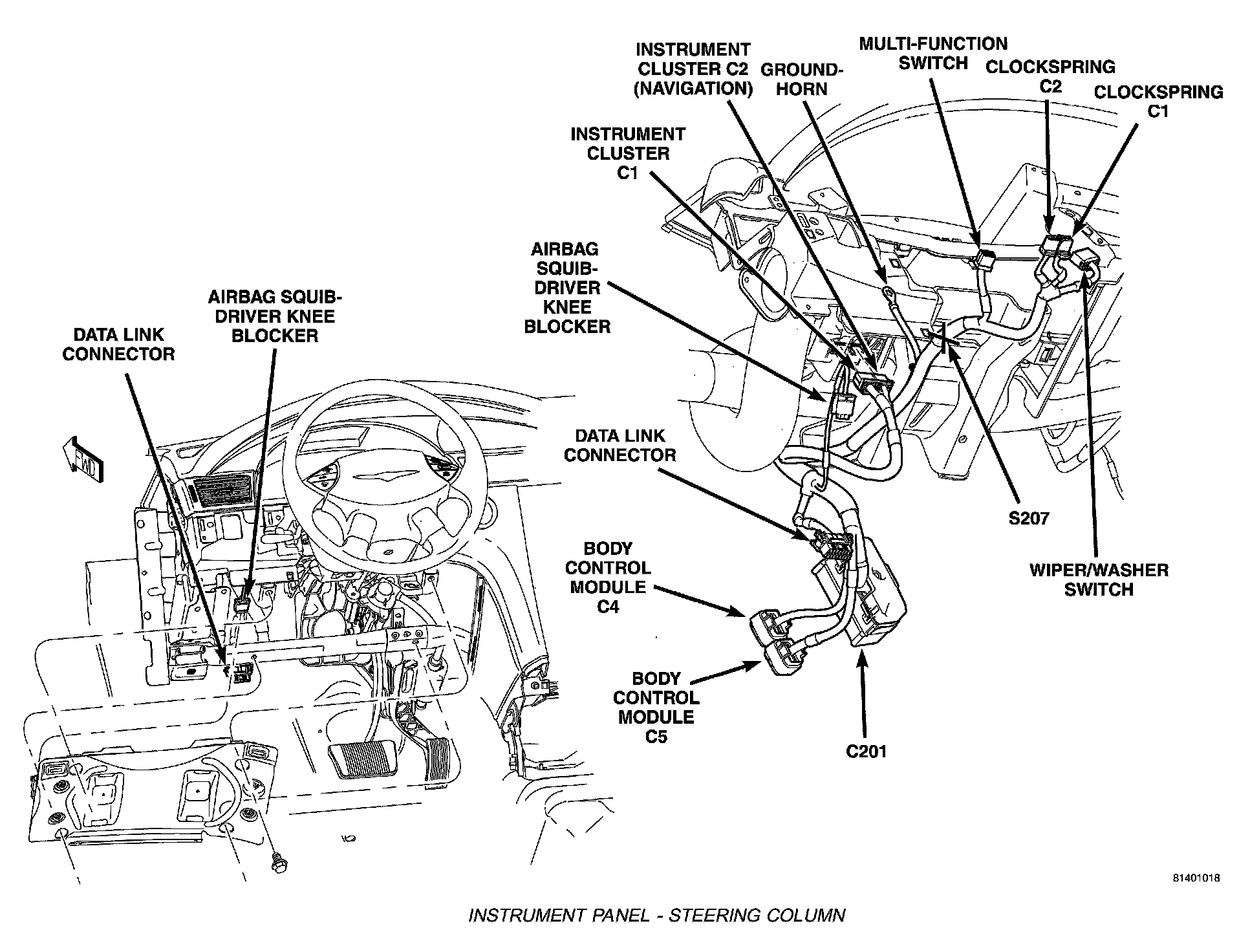 INSTRUMENT CLUSTER C2 (NAVIGATION)

GROUND-HORN

MULTI-FUNCTION SWITCH

CLOCKSPRING C2

CLOCKSPRING C1

INSTRUMENT CLUSTER C1

AIRBAG SQUIB-DRIVER KNEE BLOCKER

AIRBAG SQUIB-DRIVER KNEE BLOCKER

DATA LINK CONNECTOR

FWD

DATA LINK CONNECTOR

S207

BODY CONTROL MODULE C4

WIPER/WASHER SWITCH

BODY CONTROL MODULE C5

C201

81401018

INSTRUMENT PANEL - STEERING COLUMN