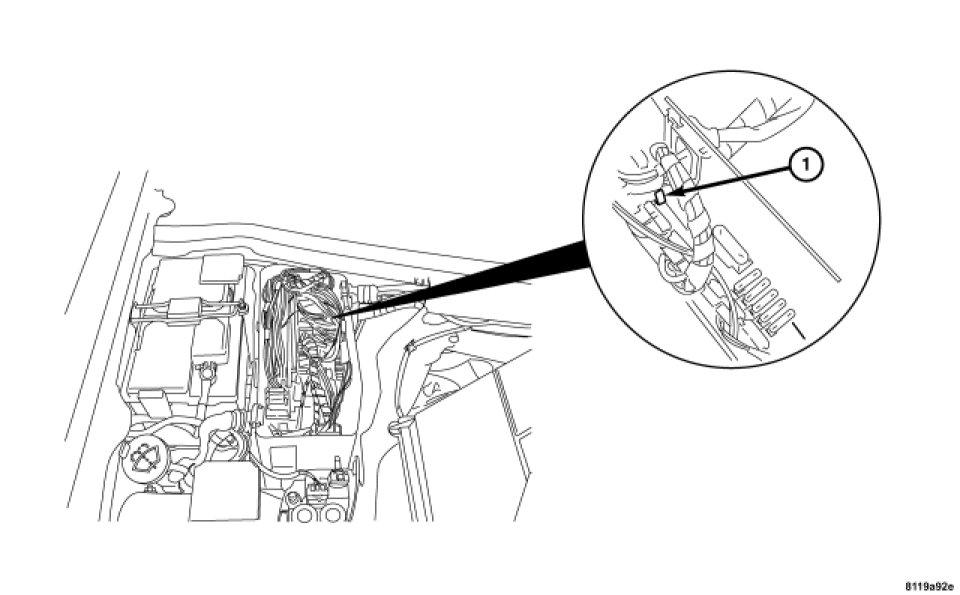 1

8119a92e