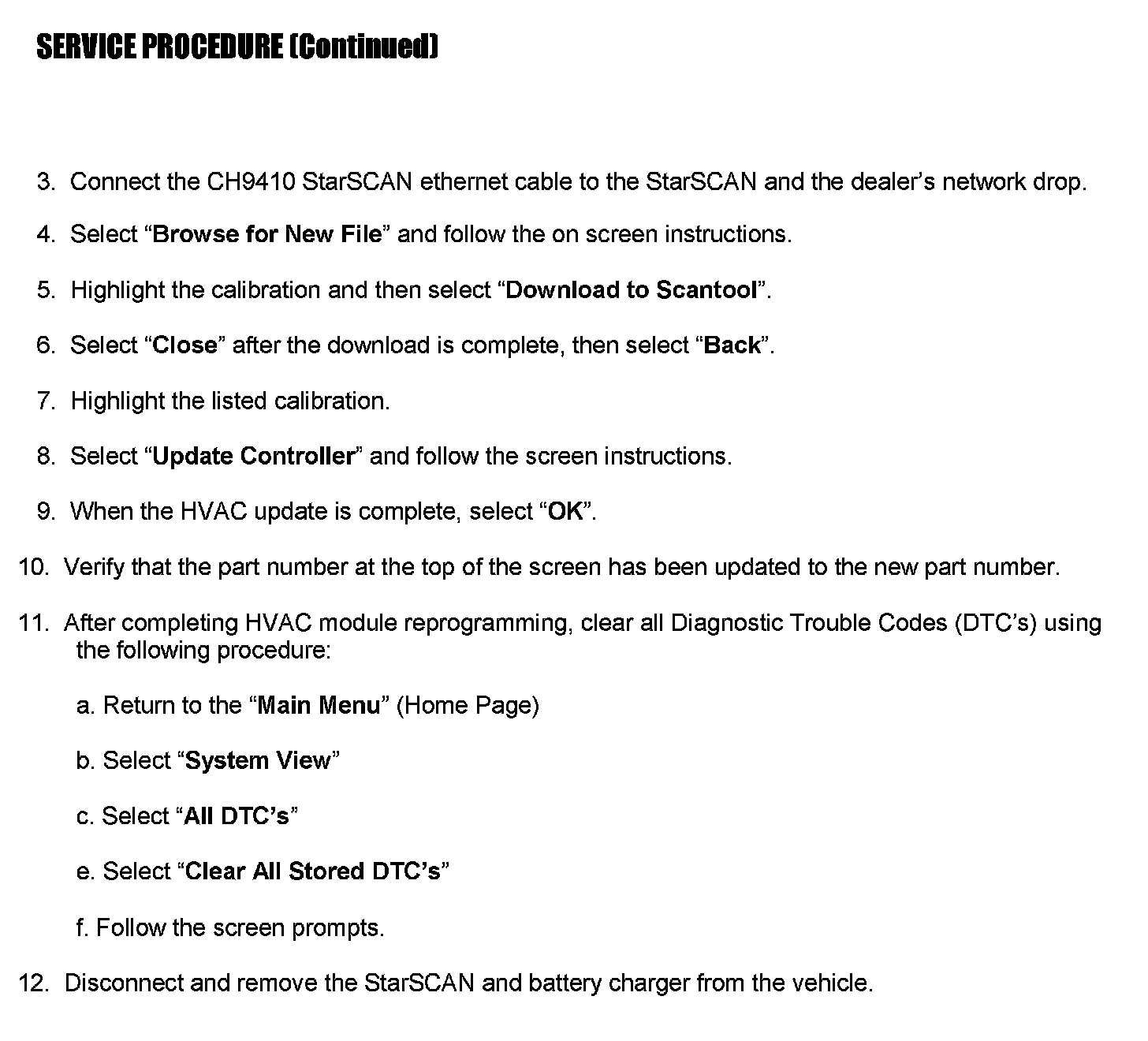 SERVICE PROCEDURE (Continued)

3. Connect the CH9410 StarSCAN ethernet cable to the StarSCAN and the dealer's network drop.

4. Select "Browse for New File" and follow the on screen instructions.

5. Highlight the calibration and then select "Download to Scantool".

6. Select "Close" after the download is complete, then select "Back".

7. Highlight the listed calibration.

8. Select "Update Controller" and follow the screen instructions.

9. When the HVAC update is complete, select "OK".

10. Verify that the part number at the top of the screen has been updated to the new part number.

11. After completing HVAC module reprogramming, clear all Diagnostic Trouble Codes (DTC's) using the following procedure:

a. Return to the "Main Menu" (Home Page)

b. Select "System View"

c. Select "All DTC's"

e. Select "Clear All Stored DTC's"

f. Follow the screen prompts.

12. Disconnect and remove the StarSCAN and battery charger from the vehicle.