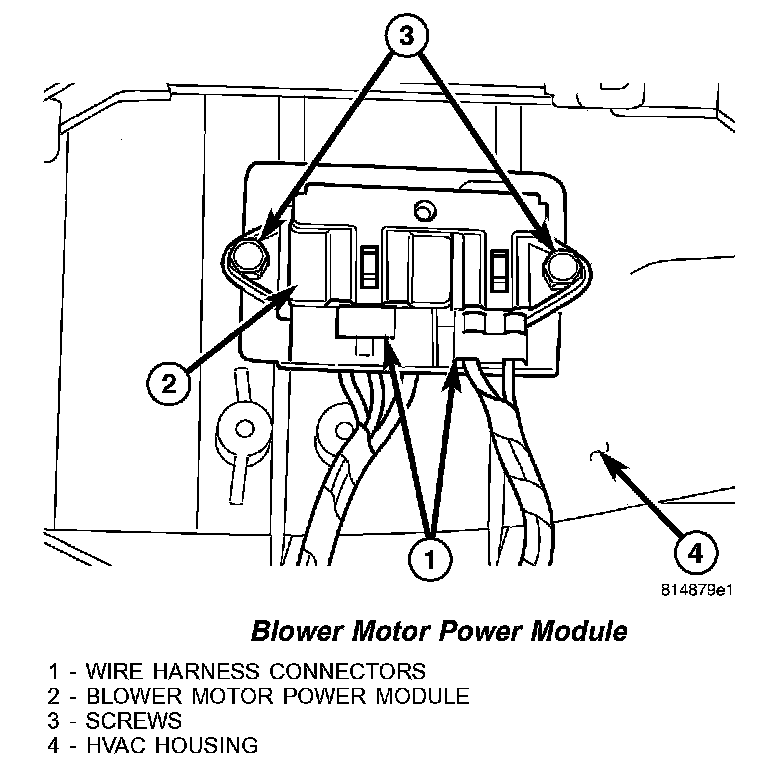 3

2

1

4

814879e1

Blower Motor Power Module

1 - WIRE HARNESS CONNECTORS
2 - BLOWER MOTOR POWER MODULE
3 - SCREWS
4 - HVAC HOUSING