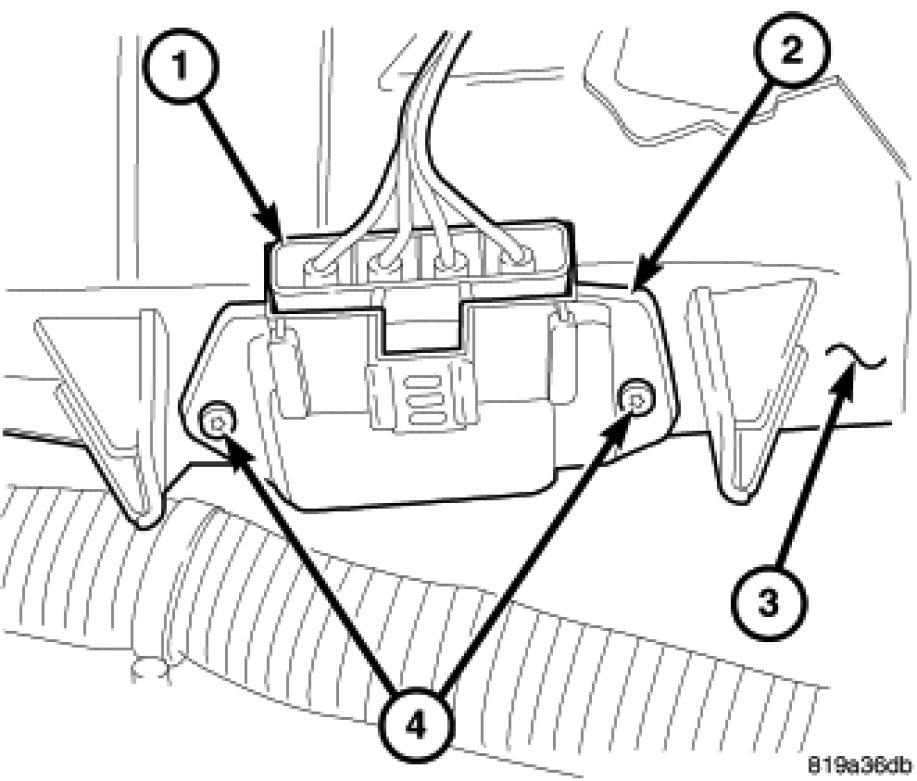 1
2
3
4
819a36db