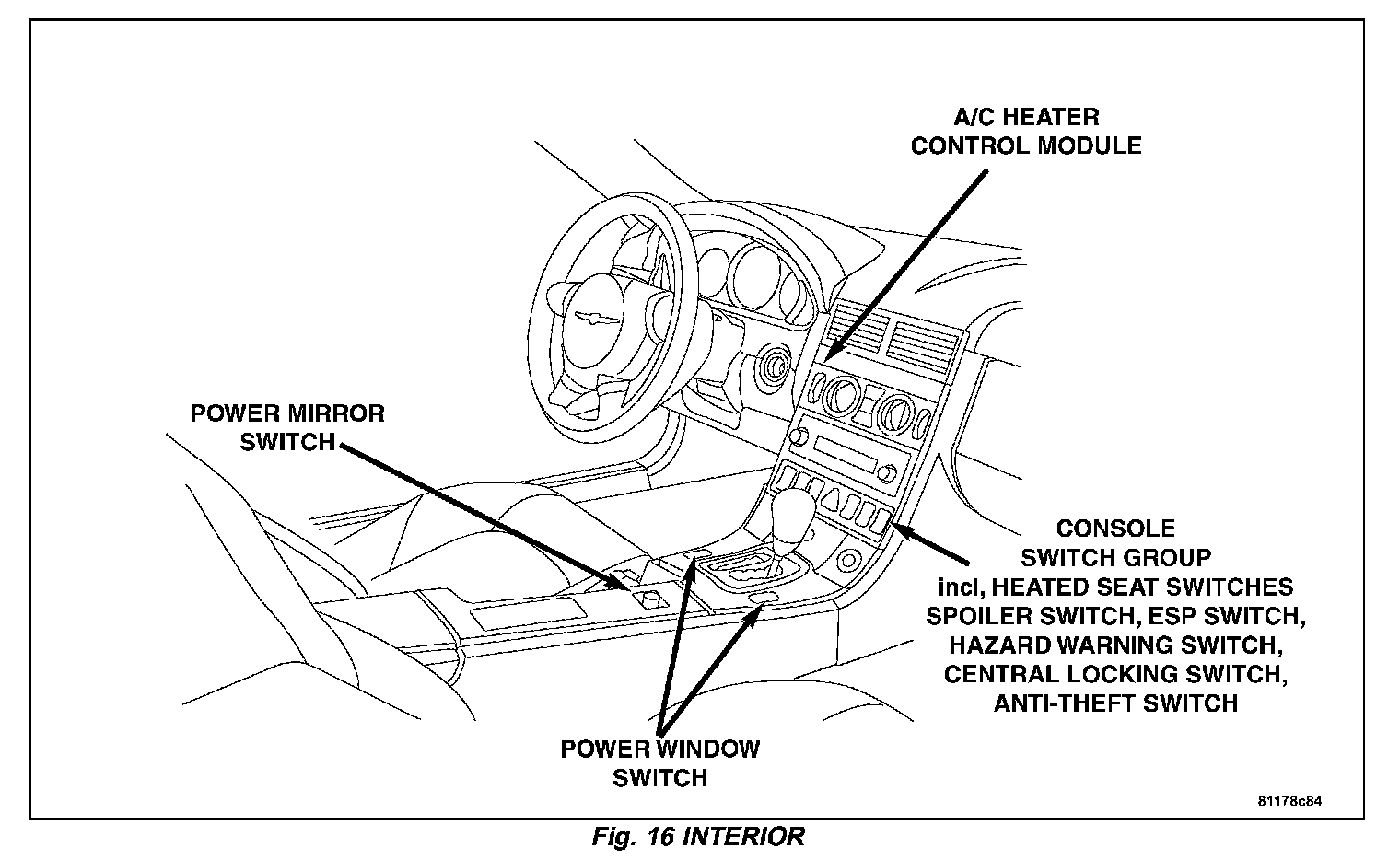 A/C HEATER
CONTROL MODULE

POWER MIRROR
SWITCH

CONSOLE
SWITCH GROUP
incl, HEATED SEAT SWITCHES
SPOILER SWITCH, ESP SWITCH,
HAZARD WARNING SWITCH,
CENTRAL LOCKING SWITCH,
ANTI-THEFT SWITCH

POWER WINDOW
SWITCH

81178c84

Fig. 16 INTERIOR