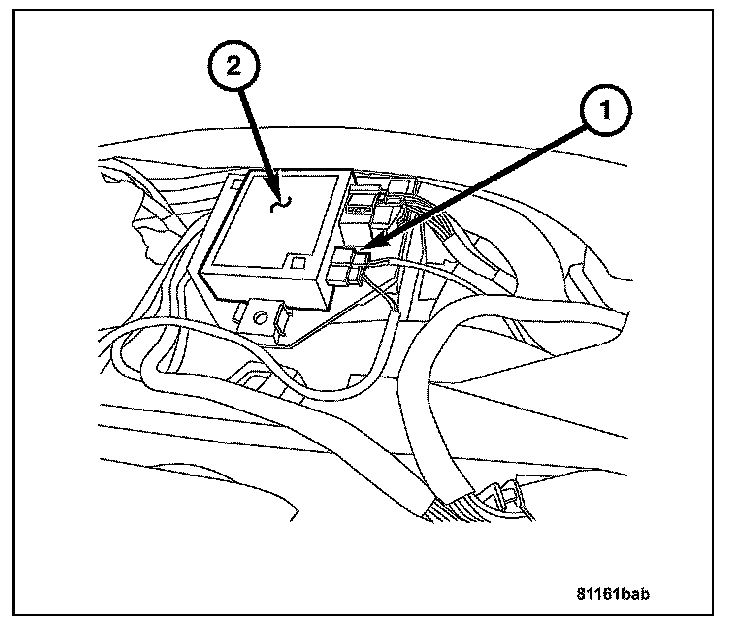 2

1

81161bab