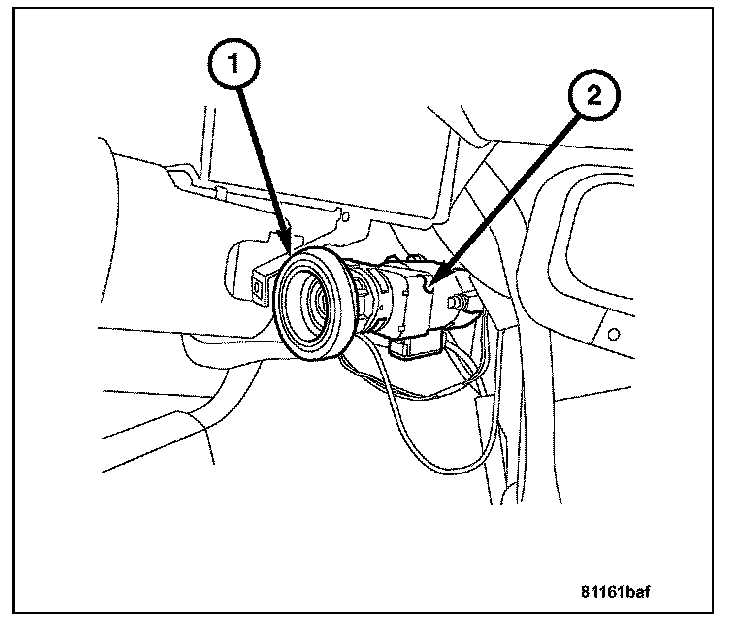 1
2
81161baf