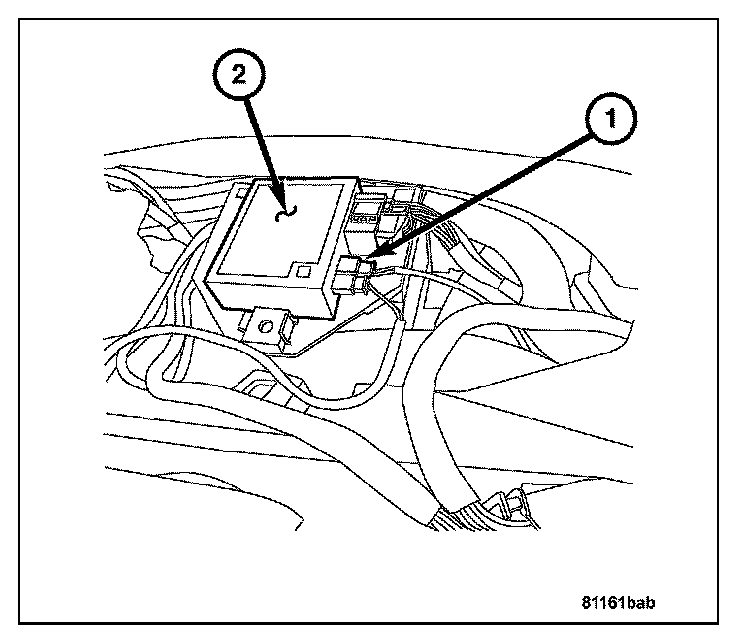 2

1

81161bab